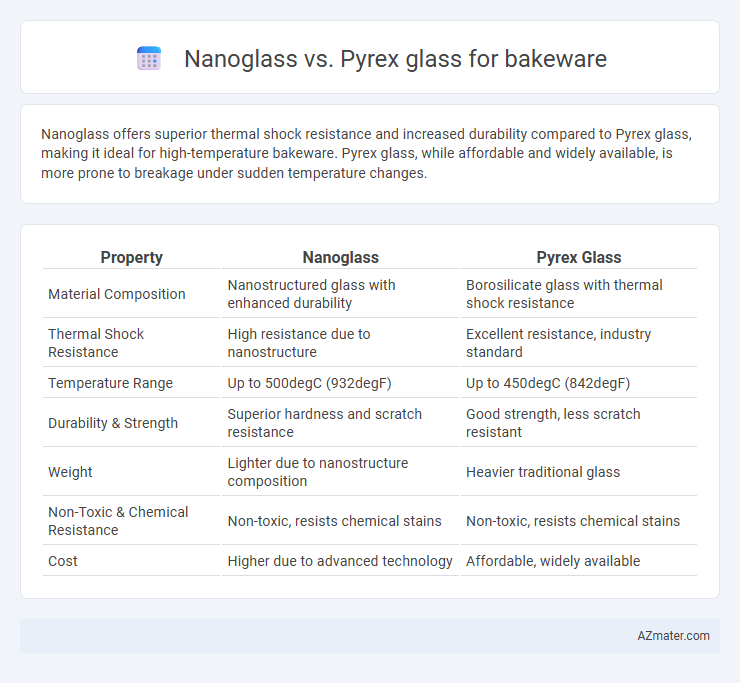 Nanoglass vs. Pyrex glass for bakeware

Nanoglass offers superior thermal shock resistance and increased durability compared to Pyrex glass, making it ideal for high-temperature bakeware. Pyrex glass, while affordable and widely available, is more prone to breakage under sudden temperature changes.

| Property | Nanoglass | Pyrex Glass |
|---|---|---|
| Material Composition | Nanostructured glass with enhanced durability | Borosilicate glass with thermal shock resistance |
| Thermal Shock Resistance | High resistance due to nanostructure | Excellent resistance, industry standard |
| Temperature Range | Up to 500degC (932degF) | Up to 450degC (842degF) |
| Durability & Strength | Superior hardness and scratch resistance | Good strength, less scratch resistant |
| Weight | Lighter due to nanostructure composition | Heavier traditional glass |
| Non-Toxic & Chemical Resistance | Non-toxic, resists chemical stains | Non-toxic, resists chemical stains |
| Cost | Higher due to advanced technology | Affordable, widely available |

AZmater.com