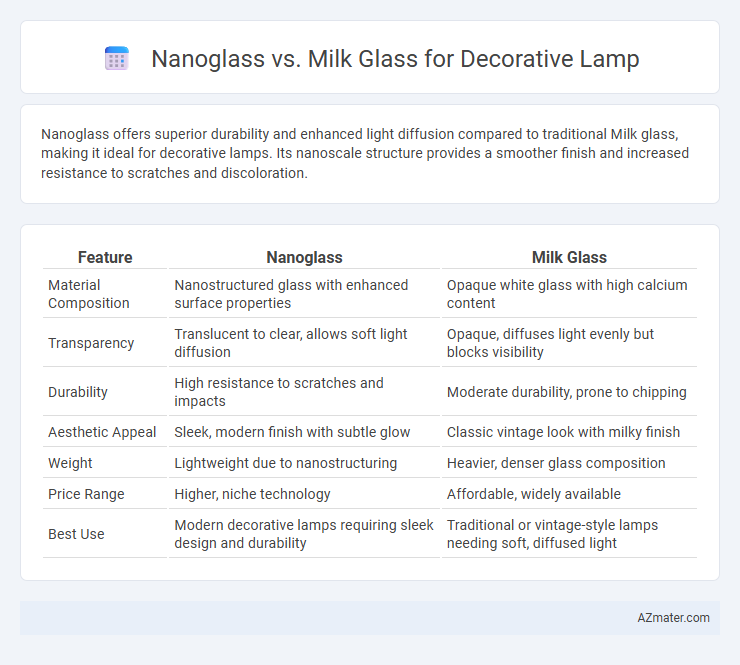 Nanoglass vs. Milk Glass for Decorative Lamp

Nanoglass offers superior durability and enhanced light diffusion compared to traditional Milk glass, making it ideal for decorative lamps. Its nanoscale structure provides a smoother finish and increased resistance to scratches and discoloration.

| Feature | Nanoglass | Milk Glass |
|---|---|---|
| Material Composition | Nanostructured glass with enhanced surface properties | Opaque white glass with high calcium content |
| Transparency | Translucent to clear, allows soft light diffusion | Opaque, diffuses light evenly but blocks visibility |
| Durability | High resistance to scratches and impacts | Moderate durability, prone to chipping |
| Aesthetic Appeal | Sleek, modern finish with subtle glow | Classic vintage look with milky finish |
| Weight | Lightweight due to nanostructuring | Heavier, denser glass composition |
| Price Range | Higher, niche technology | Affordable, widely available |
| Best Use | Modern decorative lamps requiring sleek design and durability | Traditional or vintage-style lamps needing soft, diffused light |

AZmater.com