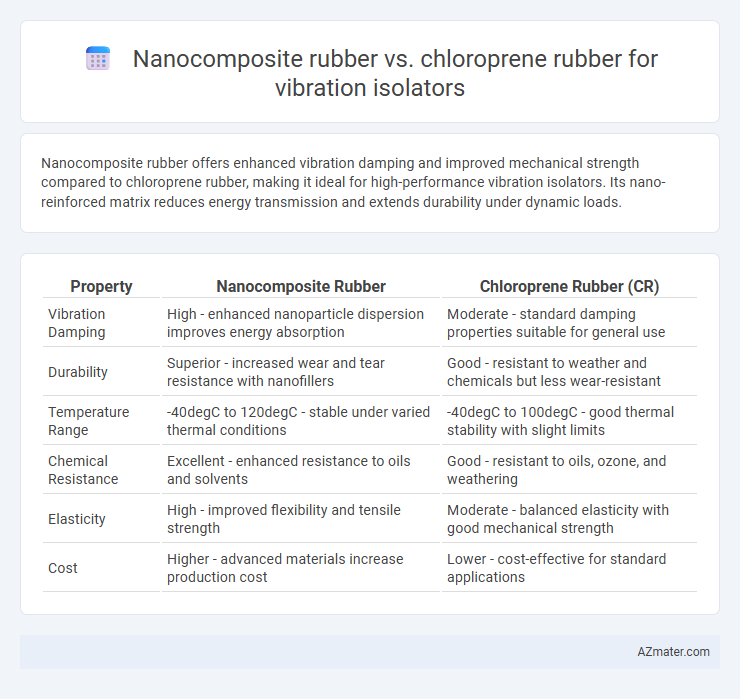 Nanocomposite rubber vs. chloroprene rubber for vibration isolators

Nanocomposite rubber offers enhanced vibration damping and improved mechanical strength compared to chloroprene rubber, making it ideal for high-performance vibration isolators. Its nano-reinforced matrix reduces energy transmission and extends durability under dynamic loads.

| Property | Nanocomposite Rubber | Chloroprene Rubber (CR) |
|---|---|---|
| Vibration Damping | High - enhanced nanoparticle dispersion improves energy absorption | Moderate - standard damping properties suitable for general use |
| Durability | Superior - increased wear and tear resistance with nanofillers | Good - resistant to weather and chemicals but less wear-resistant |
| Temperature Range | -40degC to 120degC - stable under varied thermal conditions | -40degC to 100degC - good thermal stability with slight limits |
| Chemical Resistance | Excellent - enhanced resistance to oils and solvents | Good - resistant to oils, ozone, and weathering |
| Elasticity | High - improved flexibility and tensile strength | Moderate - balanced elasticity with good mechanical strength |
| Cost | Higher - advanced materials increase production cost | Lower - cost-effective for standard applications |

AZmater.com