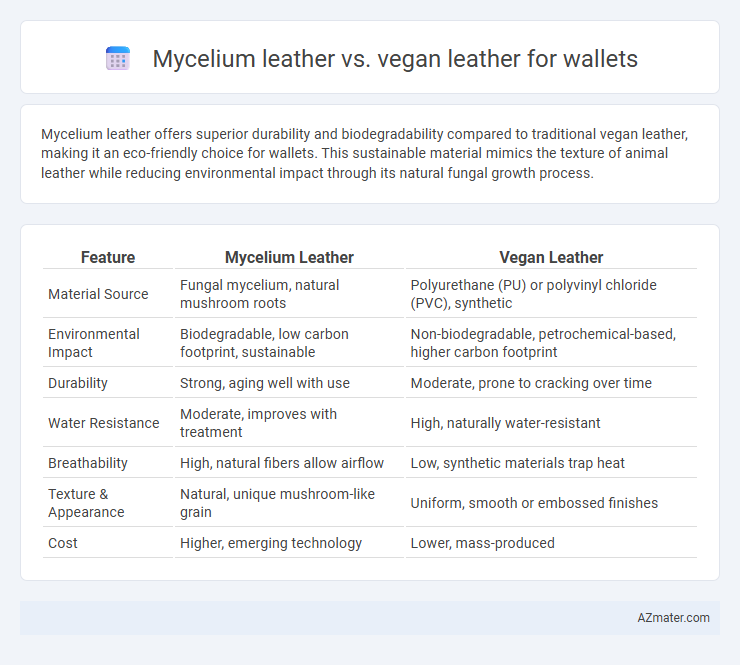 Mycelium leather vs. vegan leather for wallets

Mycelium leather offers superior durability and biodegradability compared to traditional vegan leather, making it an eco-friendly choice for wallets. This sustainable material mimics the texture of animal leather while reducing environmental impact through its natural fungal growth process.

| Feature | Mycelium Leather | Vegan Leather |
|---|---|---|
| Material Source | Fungal mycelium, natural mushroom roots | Polyurethane (PU) or polyvinyl chloride (PVC), synthetic |
| Environmental Impact | Biodegradable, low carbon footprint, sustainable | Non-biodegradable, petrochemical-based, higher carbon footprint |
| Durability | Strong, aging well with use | Moderate, prone to cracking over time |
| Water Resistance | Moderate, improves with treatment | High, naturally water-resistant |
| Breathability | High, natural fibers allow airflow | Low, synthetic materials trap heat |
| Texture & Appearance | Natural, unique mushroom-like grain | Uniform, smooth or embossed finishes |
| Cost | Higher, emerging technology | Lower, mass-produced |

AZmater.com