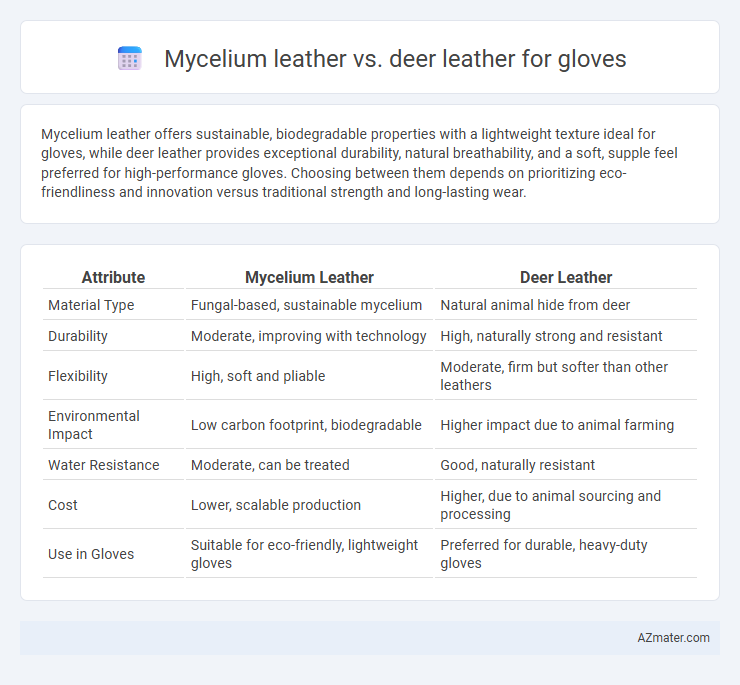 Mycelium leather vs. deer leather for gloves

Mycelium leather offers sustainable, biodegradable properties with a lightweight texture ideal for gloves, while deer leather provides exceptional durability, natural breathability, and a soft, supple feel preferred for high-performance gloves. Choosing between them depends on prioritizing eco-friendliness and innovation versus traditional strength and long-lasting wear.

| Attribute | Mycelium Leather | Deer Leather |
|---|---|---|
| Material Type | Fungal-based, sustainable mycelium | Natural animal hide from deer |
| Durability | Moderate, improving with technology | High, naturally strong and resistant |
| Flexibility | High, soft and pliable | Moderate, firm but softer than other leathers |
| Environmental Impact | Low carbon footprint, biodegradable | Higher impact due to animal farming |
| Water Resistance | Moderate, can be treated | Good, naturally resistant |
| Cost | Lower, scalable production | Higher, due to animal sourcing and processing |
| Use in Gloves | Suitable for eco-friendly, lightweight gloves | Preferred for durable, heavy-duty gloves |

AZmater.com