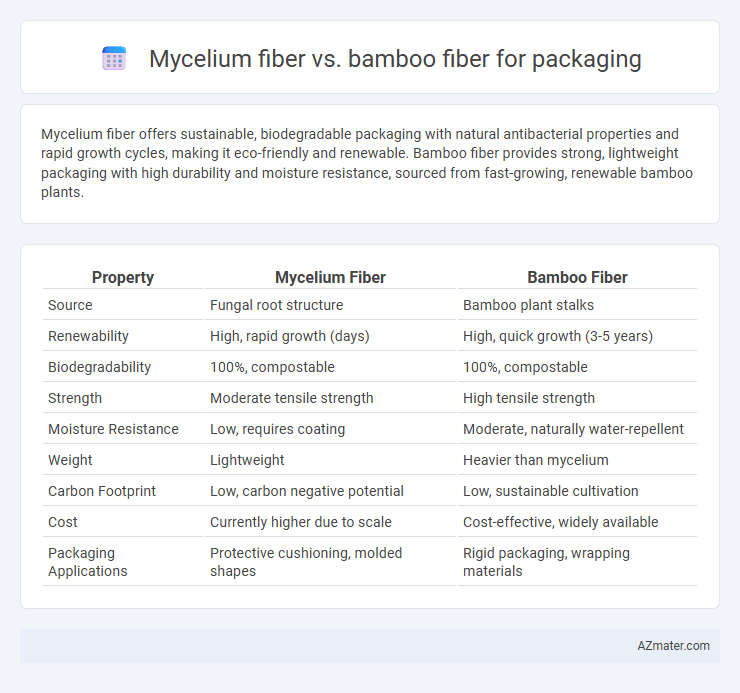 Mycelium fiber vs. bamboo fiber for packaging

Mycelium fiber offers sustainable, biodegradable packaging with natural antibacterial properties and rapid growth cycles, making it eco-friendly and renewable. Bamboo fiber provides strong, lightweight packaging with high durability and moisture resistance, sourced from fast-growing, renewable bamboo plants.

| Property | Mycelium Fiber | Bamboo Fiber |
|---|---|---|
| Source | Fungal root structure | Bamboo plant stalks |
| Renewability | High, rapid growth (days) | High, quick growth (3-5 years) |
| Biodegradability | 100%, compostable | 100%, compostable |
| Strength | Moderate tensile strength | High tensile strength |
| Moisture Resistance | Low, requires coating | Moderate, naturally water-repellent |
| Weight | Lightweight | Heavier than mycelium |
| Carbon Footprint | Low, carbon negative potential | Low, sustainable cultivation |
| Cost | Currently higher due to scale | Cost-effective, widely available |
| Packaging Applications | Protective cushioning, molded shapes | Rigid packaging, wrapping materials |

AZmater.com