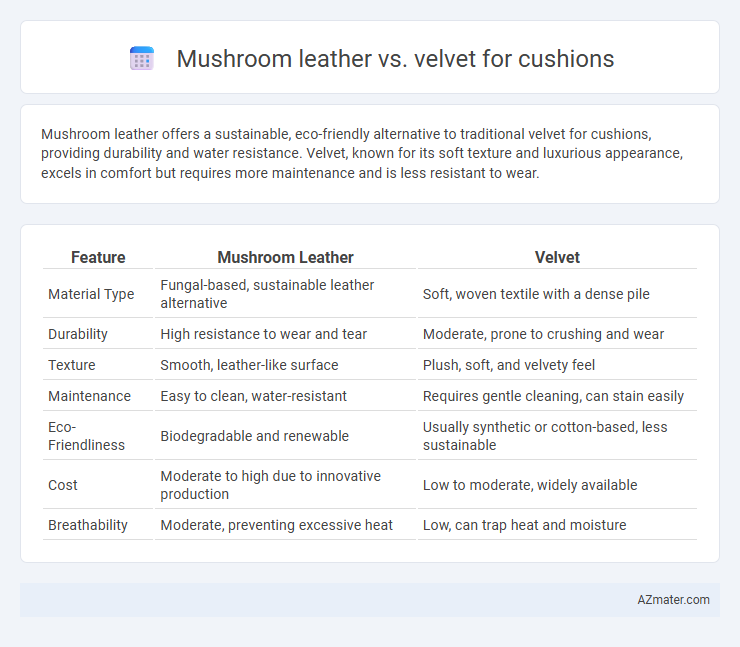 Mushroom leather vs. velvet for cushions

Mushroom leather offers a sustainable, eco-friendly alternative to traditional velvet for cushions, providing durability and water resistance. Velvet, known for its soft texture and luxurious appearance, excels in comfort but requires more maintenance and is less resistant to wear.

| Feature | Mushroom Leather | Velvet |
|---|---|---|
| Material Type | Fungal-based, sustainable leather alternative | Soft, woven textile with a dense pile |
| Durability | High resistance to wear and tear | Moderate, prone to crushing and wear |
| Texture | Smooth, leather-like surface | Plush, soft, and velvety feel |
| Maintenance | Easy to clean, water-resistant | Requires gentle cleaning, can stain easily |
| Eco-Friendliness | Biodegradable and renewable | Usually synthetic or cotton-based, less sustainable |
| Cost | Moderate to high due to innovative production | Low to moderate, widely available |
| Breathability | Moderate, preventing excessive heat | Low, can trap heat and moisture |

AZmater.com