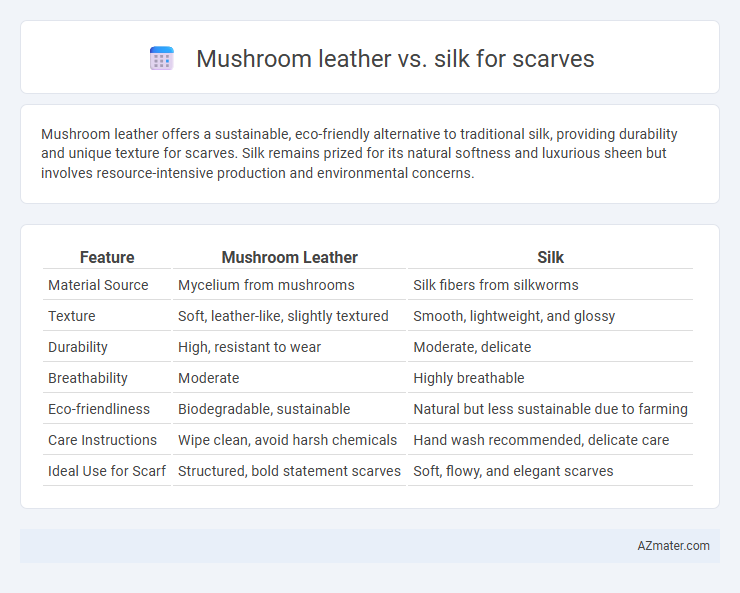 Mushroom leather vs. silk for scarves

Mushroom leather offers a sustainable, eco-friendly alternative to traditional silk, providing durability and unique texture for scarves. Silk remains prized for its natural softness and luxurious sheen but involves resource-intensive production and environmental concerns.

| Feature | Mushroom Leather | Silk |
|---|---|---|
| Material Source | Mycelium from mushrooms | Silk fibers from silkworms |
| Texture | Soft, leather-like, slightly textured | Smooth, lightweight, and glossy |
| Durability | High, resistant to wear | Moderate, delicate |
| Breathability | Moderate | Highly breathable |
| Eco-friendliness | Biodegradable, sustainable | Natural but less sustainable due to farming |
| Care Instructions | Wipe clean, avoid harsh chemicals | Hand wash recommended, delicate care |
| Ideal Use for Scarf | Structured, bold statement scarves | Soft, flowy, and elegant scarves |

AZmater.com