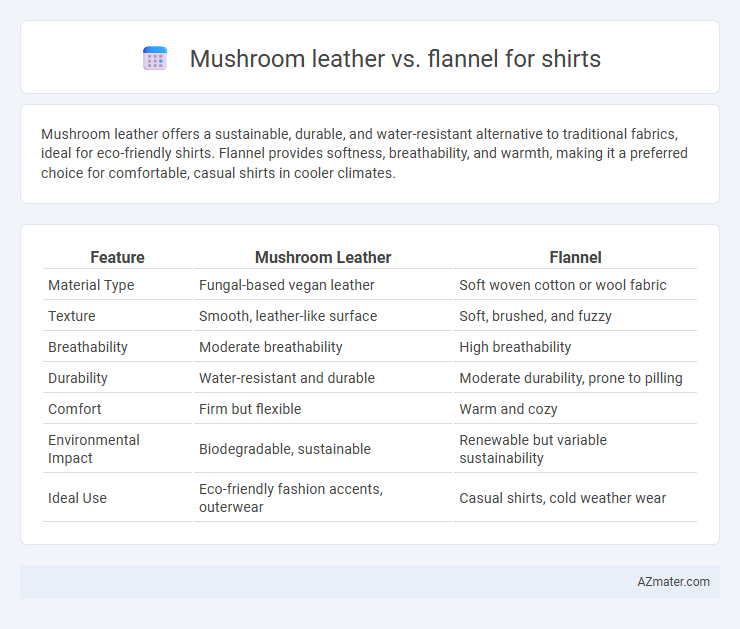 Mushroom leather vs. flannel for shirts

Mushroom leather offers a sustainable, durable, and water-resistant alternative to traditional fabrics, ideal for eco-friendly shirts. Flannel provides softness, breathability, and warmth, making it a preferred choice for comfortable, casual shirts in cooler climates.

| Feature | Mushroom Leather | Flannel |
|---|---|---|
| Material Type | Fungal-based vegan leather | Soft woven cotton or wool fabric |
| Texture | Smooth, leather-like surface | Soft, brushed, and fuzzy |
| Breathability | Moderate breathability | High breathability |
| Durability | Water-resistant and durable | Moderate durability, prone to pilling |
| Comfort | Firm but flexible | Warm and cozy |
| Environmental Impact | Biodegradable, sustainable | Renewable but variable sustainability |
| Ideal Use | Eco-friendly fashion accents, outerwear | Casual shirts, cold weather wear |

AZmater.com