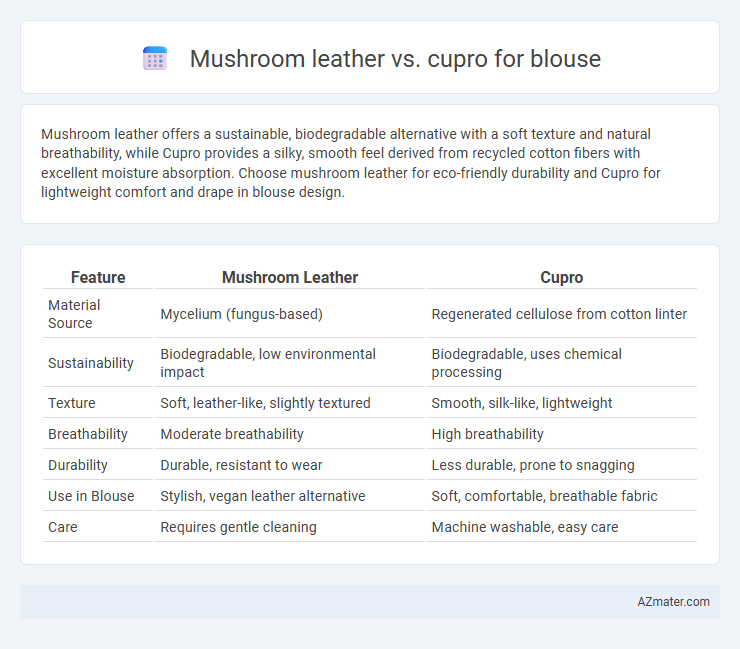 Mushroom leather vs. cupro for blouse

Mushroom leather offers a sustainable, biodegradable alternative with a soft texture and natural breathability, while Cupro provides a silky, smooth feel derived from recycled cotton fibers with excellent moisture absorption. Choose mushroom leather for eco-friendly durability and Cupro for lightweight comfort and drape in blouse design.

| Feature | Mushroom Leather | Cupro |
|---|---|---|
| Material Source | Mycelium (fungus-based) | Regenerated cellulose from cotton linter |
| Sustainability | Biodegradable, low environmental impact | Biodegradable, uses chemical processing |
| Texture | Soft, leather-like, slightly textured | Smooth, silk-like, lightweight |
| Breathability | Moderate breathability | High breathability |
| Durability | Durable, resistant to wear | Less durable, prone to snagging |
| Use in Blouse | Stylish, vegan leather alternative | Soft, comfortable, breathable fabric |
| Care | Requires gentle cleaning | Machine washable, easy care |

AZmater.com