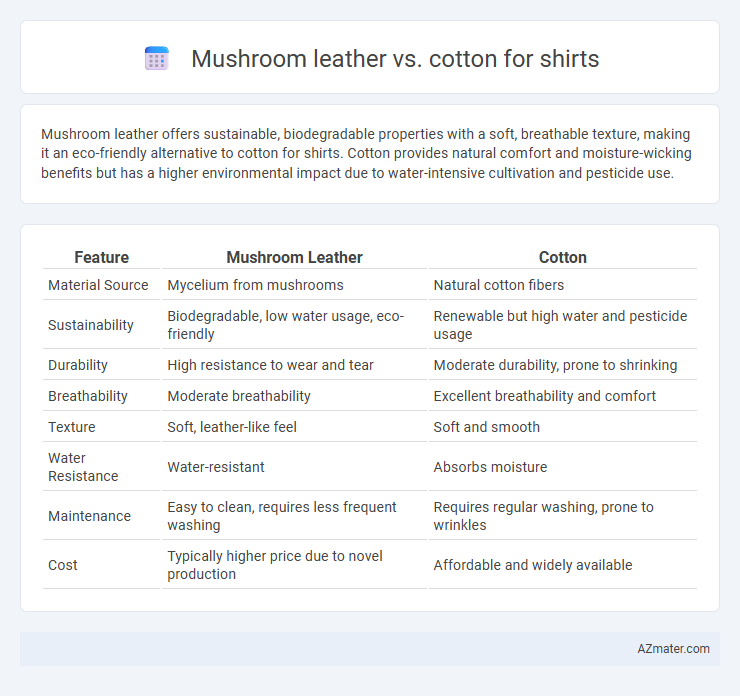 Mushroom leather vs. cotton for shirts

Mushroom leather offers sustainable, biodegradable properties with a soft, breathable texture, making it an eco-friendly alternative to cotton for shirts. Cotton provides natural comfort and moisture-wicking benefits but has a higher environmental impact due to water-intensive cultivation and pesticide use.

| Feature | Mushroom Leather | Cotton |
|---|---|---|
| Material Source | Mycelium from mushrooms | Natural cotton fibers |
| Sustainability | Biodegradable, low water usage, eco-friendly | Renewable but high water and pesticide usage |
| Durability | High resistance to wear and tear | Moderate durability, prone to shrinking |
| Breathability | Moderate breathability | Excellent breathability and comfort |
| Texture | Soft, leather-like feel | Soft and smooth |
| Water Resistance | Water-resistant | Absorbs moisture |
| Maintenance | Easy to clean, requires less frequent washing | Requires regular washing, prone to wrinkles |
| Cost | Typically higher price due to novel production | Affordable and widely available |

AZmater.com