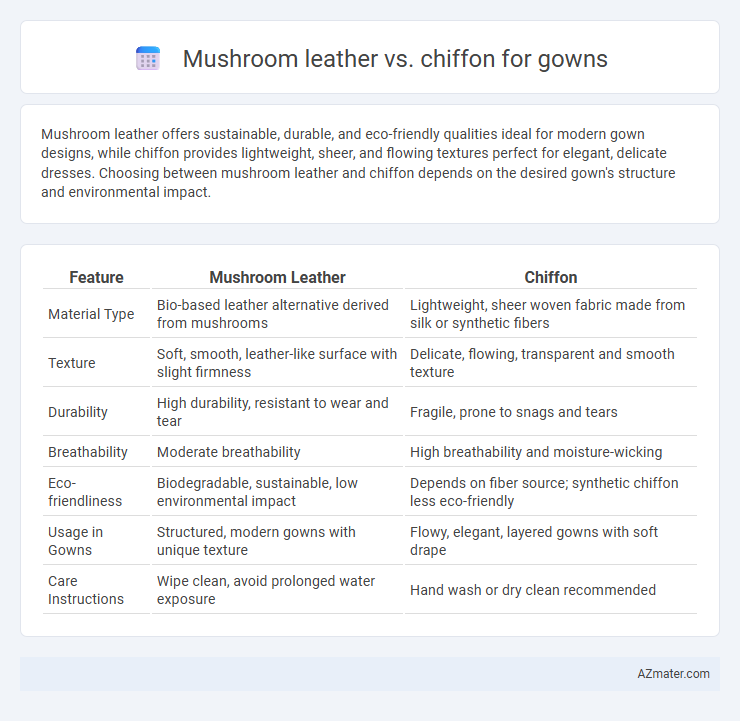 Mushroom leather vs. chiffon for gowns

Mushroom leather offers sustainable, durable, and eco-friendly qualities ideal for modern gown designs, while chiffon provides lightweight, sheer, and flowing textures perfect for elegant, delicate dresses. Choosing between mushroom leather and chiffon depends on the desired gown's structure and environmental impact.

| Feature | Mushroom Leather | Chiffon |
|---|---|---|
| Material Type | Bio-based leather alternative derived from mushrooms | Lightweight, sheer woven fabric made from silk or synthetic fibers |
| Texture | Soft, smooth, leather-like surface with slight firmness | Delicate, flowing, transparent and smooth texture |
| Durability | High durability, resistant to wear and tear | Fragile, prone to snags and tears |
| Breathability | Moderate breathability | High breathability and moisture-wicking |
| Eco-friendliness | Biodegradable, sustainable, low environmental impact | Depends on fiber source; synthetic chiffon less eco-friendly |
| Usage in Gowns | Structured, modern gowns with unique texture | Flowy, elegant, layered gowns with soft drape |
| Care Instructions | Wipe clean, avoid prolonged water exposure | Hand wash or dry clean recommended |

AZmater.com