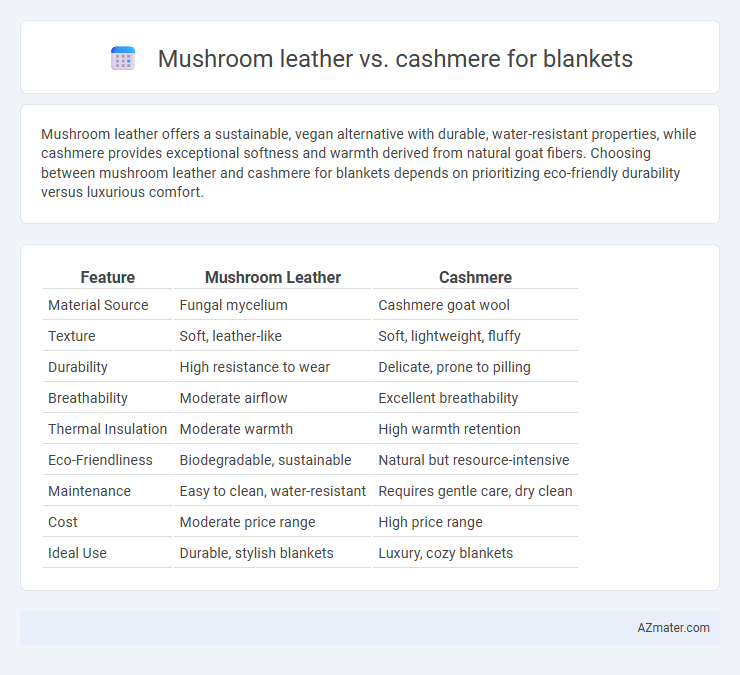 Mushroom leather vs. cashmere for blankets

Mushroom leather offers a sustainable, vegan alternative with durable, water-resistant properties, while cashmere provides exceptional softness and warmth derived from natural goat fibers. Choosing between mushroom leather and cashmere for blankets depends on prioritizing eco-friendly durability versus luxurious comfort.

| Feature | Mushroom Leather | Cashmere |
|---|---|---|
| Material Source | Fungal mycelium | Cashmere goat wool |
| Texture | Soft, leather-like | Soft, lightweight, fluffy |
| Durability | High resistance to wear | Delicate, prone to pilling |
| Breathability | Moderate airflow | Excellent breathability |
| Thermal Insulation | Moderate warmth | High warmth retention |
| Eco-Friendliness | Biodegradable, sustainable | Natural but resource-intensive |
| Maintenance | Easy to clean, water-resistant | Requires gentle care, dry clean |
| Cost | Moderate price range | High price range |
| Ideal Use | Durable, stylish blankets | Luxury, cozy blankets |

AZmater.com