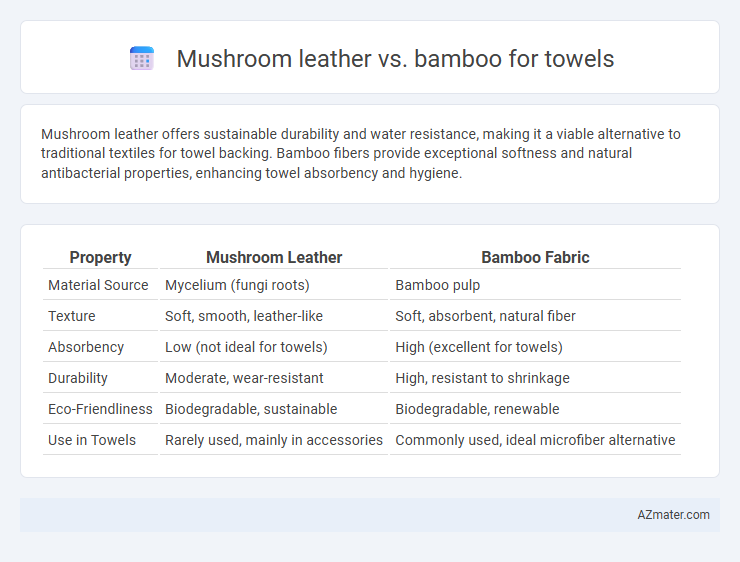 Mushroom leather vs. bamboo for towels

Mushroom leather offers sustainable durability and water resistance, making it a viable alternative to traditional textiles for towel backing. Bamboo fibers provide exceptional softness and natural antibacterial properties, enhancing towel absorbency and hygiene.

| Property | Mushroom Leather | Bamboo Fabric |
|---|---|---|
| Material Source | Mycelium (fungi roots) | Bamboo pulp |
| Texture | Soft, smooth, leather-like | Soft, absorbent, natural fiber |
| Absorbency | Low (not ideal for towels) | High (excellent for towels) |
| Durability | Moderate, wear-resistant | High, resistant to shrinkage |
| Eco-Friendliness | Biodegradable, sustainable | Biodegradable, renewable |
| Use in Towels | Rarely used, mainly in accessories | Commonly used, ideal microfiber alternative |

AZmater.com