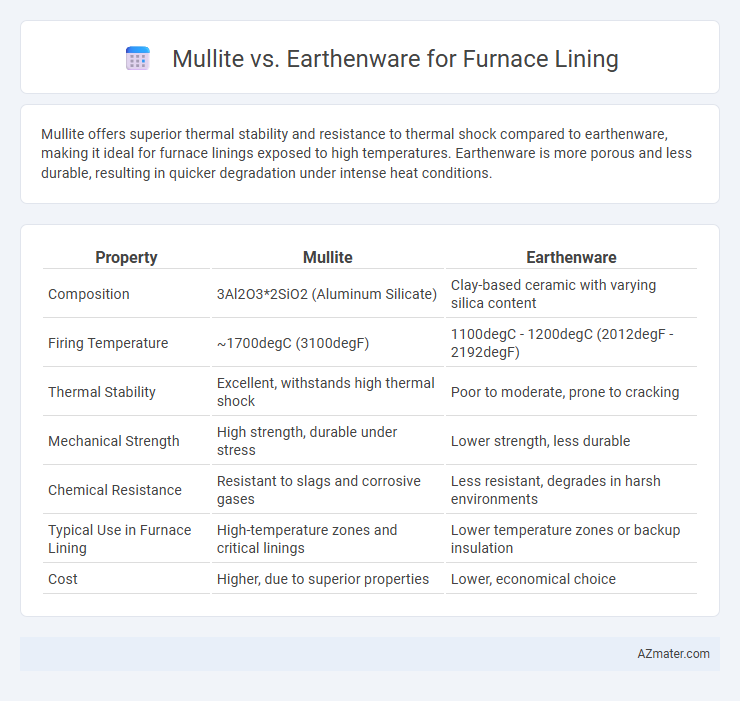 Mullite vs. Earthenware for Furnace Lining

Mullite offers superior thermal stability and resistance to thermal shock compared to earthenware, making it ideal for furnace linings exposed to high temperatures. Earthenware is more porous and less durable, resulting in quicker degradation under intense heat conditions.

| Property | Mullite | Earthenware |
|---|---|---|
| Composition | 3Al2O3*2SiO2 (Aluminum Silicate) | Clay-based ceramic with varying silica content |
| Firing Temperature | ~1700degC (3100degF) | 1100degC - 1200degC (2012degF - 2192degF) |
| Thermal Stability | Excellent, withstands high thermal shock | Poor to moderate, prone to cracking |
| Mechanical Strength | High strength, durable under stress | Lower strength, less durable |
| Chemical Resistance | Resistant to slags and corrosive gases | Less resistant, degrades in harsh environments |
| Typical Use in Furnace Lining | High-temperature zones and critical linings | Lower temperature zones or backup insulation |
| Cost | Higher, due to superior properties | Lower, economical choice |

AZmater.com