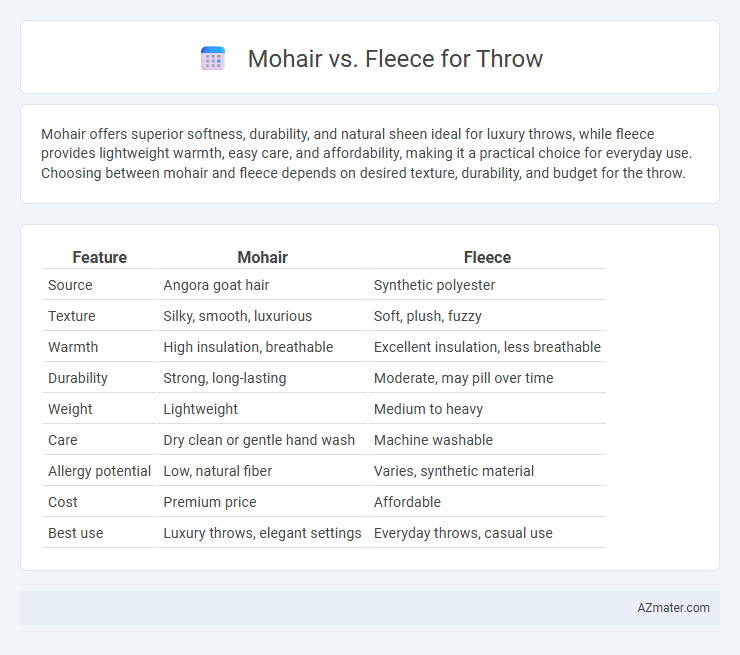 Mohair vs. Fleece for Throw

Mohair offers superior softness, durability, and natural sheen ideal for luxury throws, while fleece provides lightweight warmth, easy care, and affordability, making it a practical choice for everyday use. Choosing between mohair and fleece depends on desired texture, durability, and budget for the throw.

| Feature | Mohair | Fleece |
|---|---|---|
| Source | Angora goat hair | Synthetic polyester |
| Texture | Silky, smooth, luxurious | Soft, plush, fuzzy |
| Warmth | High insulation, breathable | Excellent insulation, less breathable |
| Durability | Strong, long-lasting | Moderate, may pill over time |
| Weight | Lightweight | Medium to heavy |
| Care | Dry clean or gentle hand wash | Machine washable |
| Allergy potential | Low, natural fiber | Varies, synthetic material |
| Cost | Premium price | Affordable |
| Best use | Luxury throws, elegant settings | Everyday throws, casual use |

AZmater.com