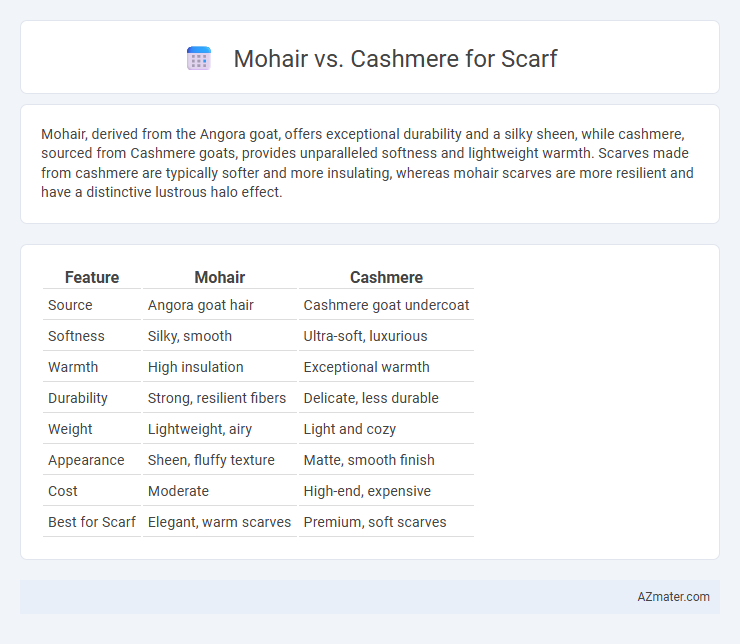 Mohair vs. Cashmere for Scarf

Mohair, derived from the Angora goat, offers exceptional durability and a silky sheen, while cashmere, sourced from Cashmere goats, provides unparalleled softness and lightweight warmth. Scarves made from cashmere are typically softer and more insulating, whereas mohair scarves are more resilient and have a distinctive lustrous halo effect.

| Feature | Mohair | Cashmere |
|---|---|---|
| Source | Angora goat hair | Cashmere goat undercoat |
| Softness | Silky, smooth | Ultra-soft, luxurious |
| Warmth | High insulation | Exceptional warmth |
| Durability | Strong, resilient fibers | Delicate, less durable |
| Weight | Lightweight, airy | Light and cozy |
| Appearance | Sheen, fluffy texture | Matte, smooth finish |
| Cost | Moderate | High-end, expensive |
| Best for Scarf | Elegant, warm scarves | Premium, soft scarves |

AZmater.com