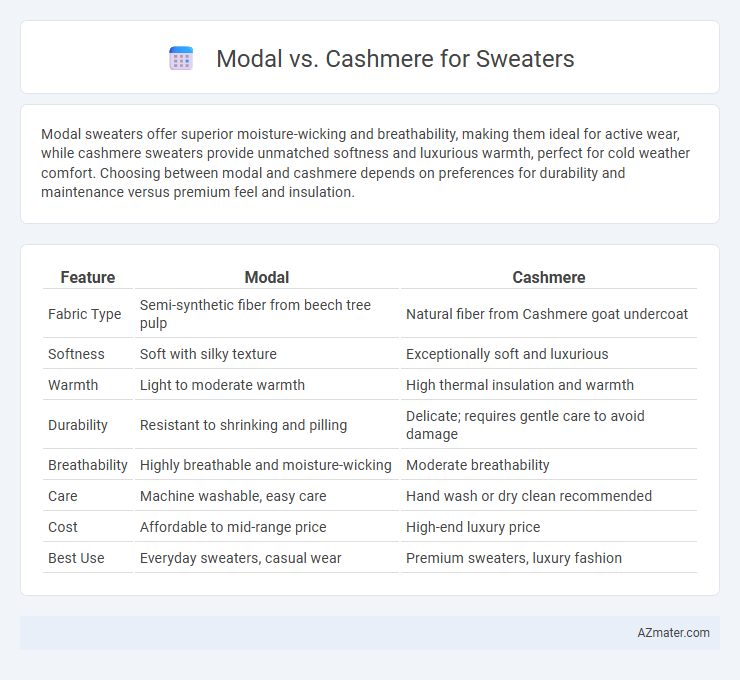 Modal vs. Cashmere for Sweaters

Modal sweaters offer superior moisture-wicking and breathability, making them ideal for active wear, while cashmere sweaters provide unmatched softness and luxurious warmth, perfect for cold weather comfort. Choosing between modal and cashmere depends on preferences for durability and maintenance versus premium feel and insulation.

| Feature | Modal | Cashmere |
|---|---|---|
| Fabric Type | Semi-synthetic fiber from beech tree pulp | Natural fiber from Cashmere goat undercoat |
| Softness | Soft with silky texture | Exceptionally soft and luxurious |
| Warmth | Light to moderate warmth | High thermal insulation and warmth |
| Durability | Resistant to shrinking and pilling | Delicate; requires gentle care to avoid damage |
| Breathability | Highly breathable and moisture-wicking | Moderate breathability |
| Care | Machine washable, easy care | Hand wash or dry clean recommended |
| Cost | Affordable to mid-range price | High-end luxury price |
| Best Use | Everyday sweaters, casual wear | Premium sweaters, luxury fashion |

AZmater.com