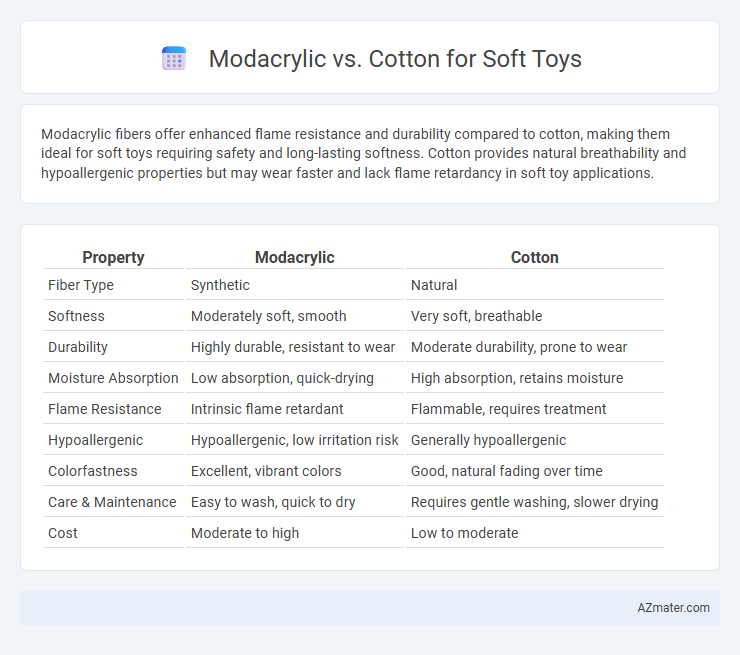 Modacrylic vs. Cotton for Soft Toys

Modacrylic fibers offer enhanced flame resistance and durability compared to cotton, making them ideal for soft toys requiring safety and long-lasting softness. Cotton provides natural breathability and hypoallergenic properties but may wear faster and lack flame retardancy in soft toy applications.

| Property | Modacrylic | Cotton |
|---|---|---|
| Fiber Type | Synthetic | Natural |
| Softness | Moderately soft, smooth | Very soft, breathable |
| Durability | Highly durable, resistant to wear | Moderate durability, prone to wear |
| Moisture Absorption | Low absorption, quick-drying | High absorption, retains moisture |
| Flame Resistance | Intrinsic flame retardant | Flammable, requires treatment |
| Hypoallergenic | Hypoallergenic, low irritation risk | Generally hypoallergenic |
| Colorfastness | Excellent, vibrant colors | Good, natural fading over time |
| Care & Maintenance | Easy to wash, quick to dry | Requires gentle washing, slower drying |
| Cost | Moderate to high | Low to moderate |

AZmater.com