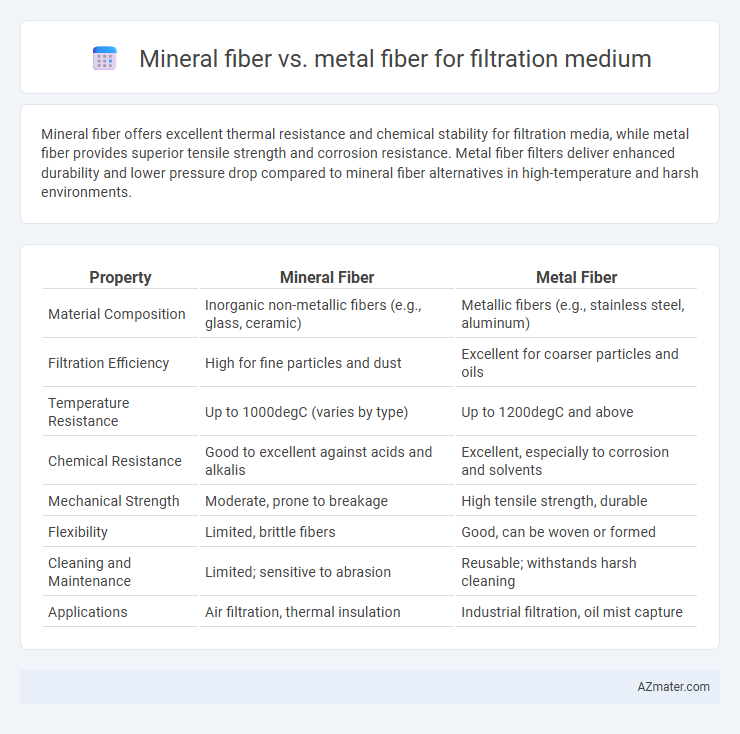 Mineral fiber vs. metal fiber for filtration medium

Mineral fiber offers excellent thermal resistance and chemical stability for filtration media, while metal fiber provides superior tensile strength and corrosion resistance. Metal fiber filters deliver enhanced durability and lower pressure drop compared to mineral fiber alternatives in high-temperature and harsh environments.

| Property | Mineral Fiber | Metal Fiber |
|---|---|---|
| Material Composition | Inorganic non-metallic fibers (e.g., glass, ceramic) | Metallic fibers (e.g., stainless steel, aluminum) |
| Filtration Efficiency | High for fine particles and dust | Excellent for coarser particles and oils |
| Temperature Resistance | Up to 1000degC (varies by type) | Up to 1200degC and above |
| Chemical Resistance | Good to excellent against acids and alkalis | Excellent, especially to corrosion and solvents |
| Mechanical Strength | Moderate, prone to breakage | High tensile strength, durable |
| Flexibility | Limited, brittle fibers | Good, can be woven or formed |
| Cleaning and Maintenance | Limited; sensitive to abrasion | Reusable; withstands harsh cleaning |
| Applications | Air filtration, thermal insulation | Industrial filtration, oil mist capture |

AZmater.com