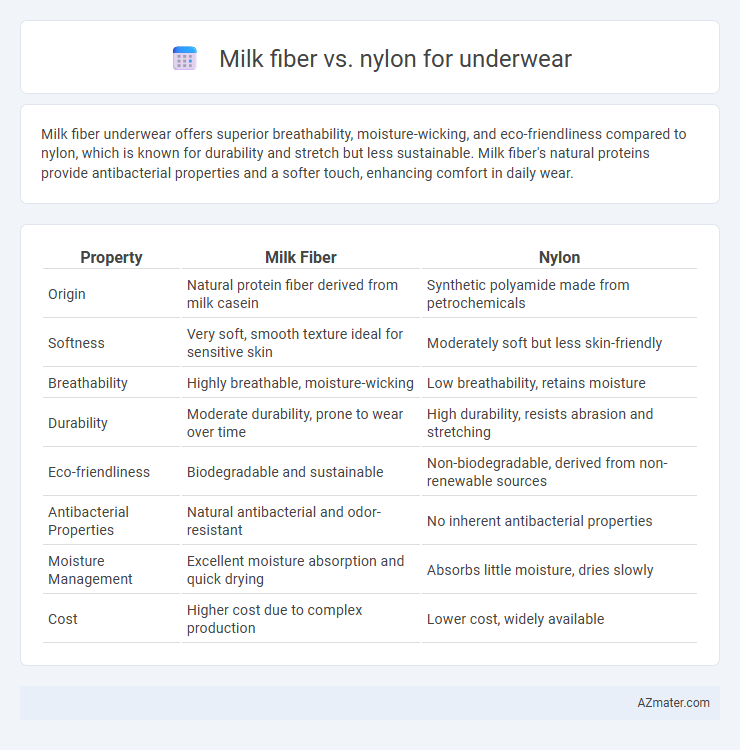 Milk fiber vs. nylon for underwear

Milk fiber underwear offers superior breathability, moisture-wicking, and eco-friendliness compared to nylon, which is known for durability and stretch but less sustainable. Milk fiber's natural proteins provide antibacterial properties and a softer touch, enhancing comfort in daily wear.

| Property | Milk Fiber | Nylon |
|---|---|---|
| Origin | Natural protein fiber derived from milk casein | Synthetic polyamide made from petrochemicals |
| Softness | Very soft, smooth texture ideal for sensitive skin | Moderately soft but less skin-friendly |
| Breathability | Highly breathable, moisture-wicking | Low breathability, retains moisture |
| Durability | Moderate durability, prone to wear over time | High durability, resists abrasion and stretching |
| Eco-friendliness | Biodegradable and sustainable | Non-biodegradable, derived from non-renewable sources |
| Antibacterial Properties | Natural antibacterial and odor-resistant | No inherent antibacterial properties |
| Moisture Management | Excellent moisture absorption and quick drying | Absorbs little moisture, dries slowly |
| Cost | Higher cost due to complex production | Lower cost, widely available |

AZmater.com