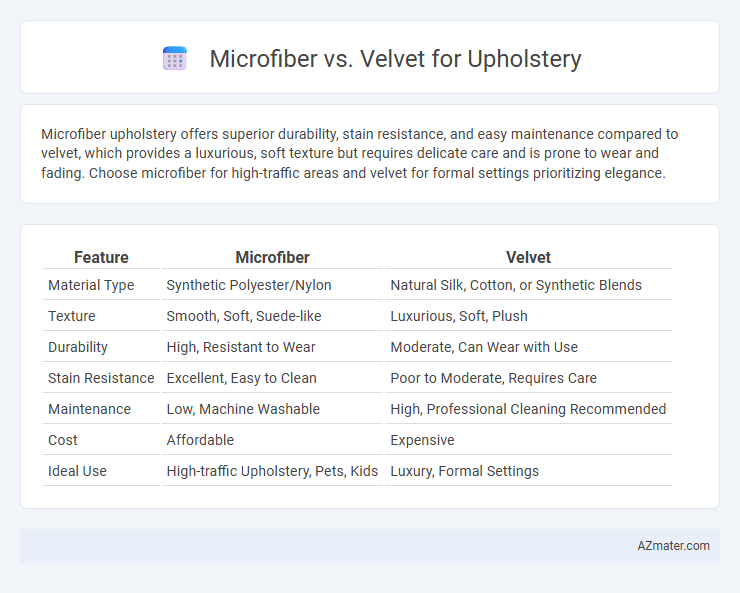 Microfiber vs. Velvet for Upholstery

Microfiber upholstery offers superior durability, stain resistance, and easy maintenance compared to velvet, which provides a luxurious, soft texture but requires delicate care and is prone to wear and fading. Choose microfiber for high-traffic areas and velvet for formal settings prioritizing elegance.

| Feature | Microfiber | Velvet |
|---|---|---|
| Material Type | Synthetic Polyester/Nylon | Natural Silk, Cotton, or Synthetic Blends |
| Texture | Smooth, Soft, Suede-like | Luxurious, Soft, Plush |
| Durability | High, Resistant to Wear | Moderate, Can Wear with Use |
| Stain Resistance | Excellent, Easy to Clean | Poor to Moderate, Requires Care |
| Maintenance | Low, Machine Washable | High, Professional Cleaning Recommended |
| Cost | Affordable | Expensive |
| Ideal Use | High-traffic Upholstery, Pets, Kids | Luxury, Formal Settings |

AZmater.com