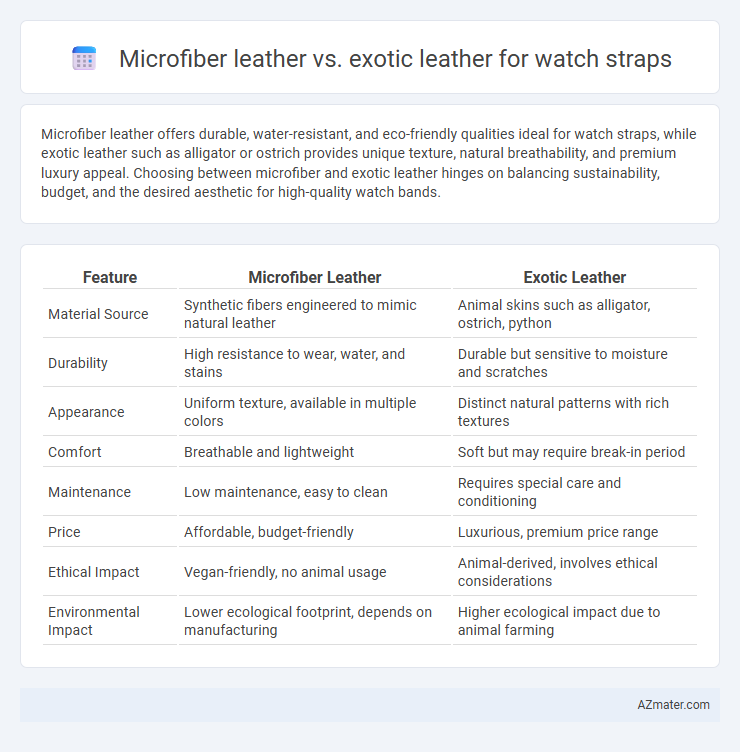 Microfiber leather vs. exotic leather for watch straps

Microfiber leather offers durable, water-resistant, and eco-friendly qualities ideal for watch straps, while exotic leather such as alligator or ostrich provides unique texture, natural breathability, and premium luxury appeal. Choosing between microfiber and exotic leather hinges on balancing sustainability, budget, and the desired aesthetic for high-quality watch bands.

| Feature | Microfiber Leather | Exotic Leather |
|---|---|---|
| Material Source | Synthetic fibers engineered to mimic natural leather | Animal skins such as alligator, ostrich, python |
| Durability | High resistance to wear, water, and stains | Durable but sensitive to moisture and scratches |
| Appearance | Uniform texture, available in multiple colors | Distinct natural patterns with rich textures |
| Comfort | Breathable and lightweight | Soft but may require break-in period |
| Maintenance | Low maintenance, easy to clean | Requires special care and conditioning |
| Price | Affordable, budget-friendly | Luxurious, premium price range |
| Ethical Impact | Vegan-friendly, no animal usage | Animal-derived, involves ethical considerations |
| Environmental Impact | Lower ecological footprint, depends on manufacturing | Higher ecological impact due to animal farming |

AZmater.com