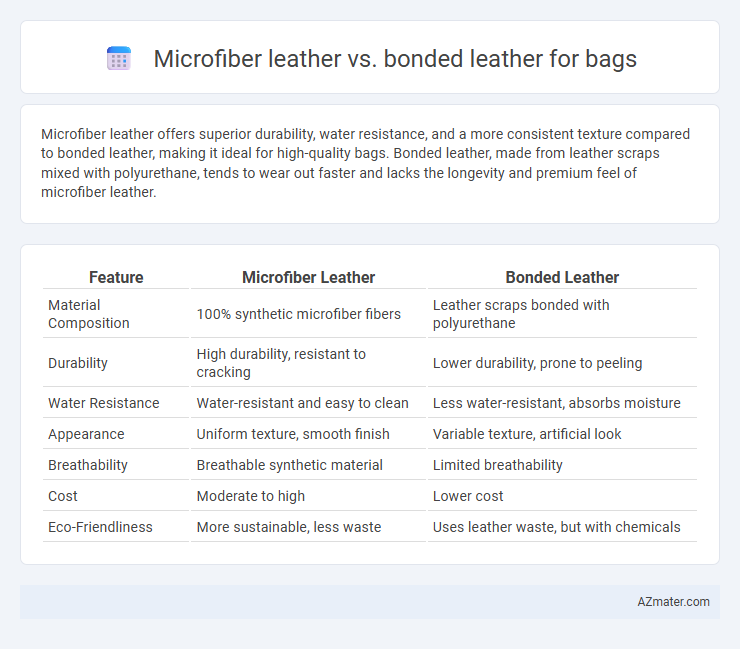 Microfiber leather vs. bonded leather for bags

Microfiber leather offers superior durability, water resistance, and a more consistent texture compared to bonded leather, making it ideal for high-quality bags. Bonded leather, made from leather scraps mixed with polyurethane, tends to wear out faster and lacks the longevity and premium feel of microfiber leather.

| Feature | Microfiber Leather | Bonded Leather |
|---|---|---|
| Material Composition | 100% synthetic microfiber fibers | Leather scraps bonded with polyurethane |
| Durability | High durability, resistant to cracking | Lower durability, prone to peeling |
| Water Resistance | Water-resistant and easy to clean | Less water-resistant, absorbs moisture |
| Appearance | Uniform texture, smooth finish | Variable texture, artificial look |
| Breathability | Breathable synthetic material | Limited breathability |
| Cost | Moderate to high | Lower cost |
| Eco-Friendliness | More sustainable, less waste | Uses leather waste, but with chemicals |

AZmater.com