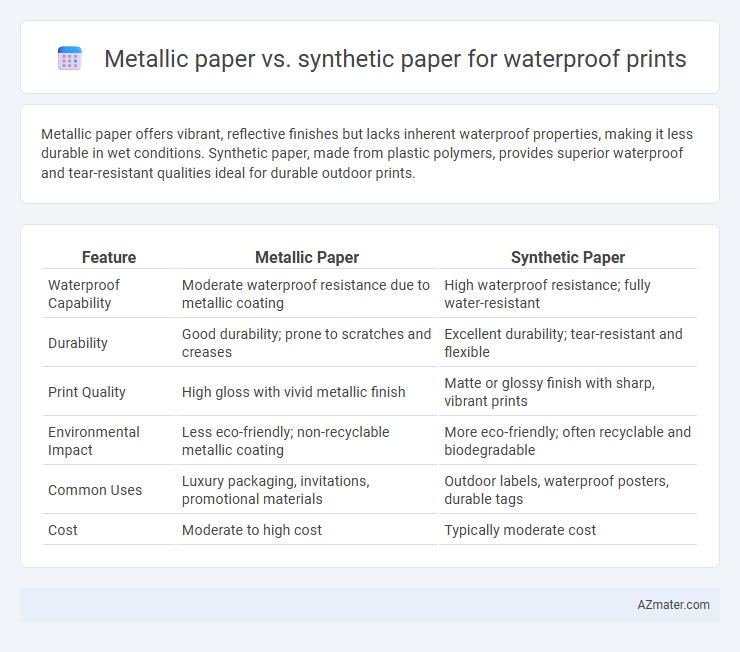 Metallic paper vs. synthetic paper for waterproof prints

Metallic paper offers vibrant, reflective finishes but lacks inherent waterproof properties, making it less durable in wet conditions. Synthetic paper, made from plastic polymers, provides superior waterproof and tear-resistant qualities ideal for durable outdoor prints.

| Feature | Metallic Paper | Synthetic Paper |
|---|---|---|
| Waterproof Capability | Moderate waterproof resistance due to metallic coating | High waterproof resistance; fully water-resistant |
| Durability | Good durability; prone to scratches and creases | Excellent durability; tear-resistant and flexible |
| Print Quality | High gloss with vivid metallic finish | Matte or glossy finish with sharp, vibrant prints |
| Environmental Impact | Less eco-friendly; non-recyclable metallic coating | More eco-friendly; often recyclable and biodegradable |
| Common Uses | Luxury packaging, invitations, promotional materials | Outdoor labels, waterproof posters, durable tags |
| Cost | Moderate to high cost | Typically moderate cost |

AZmater.com