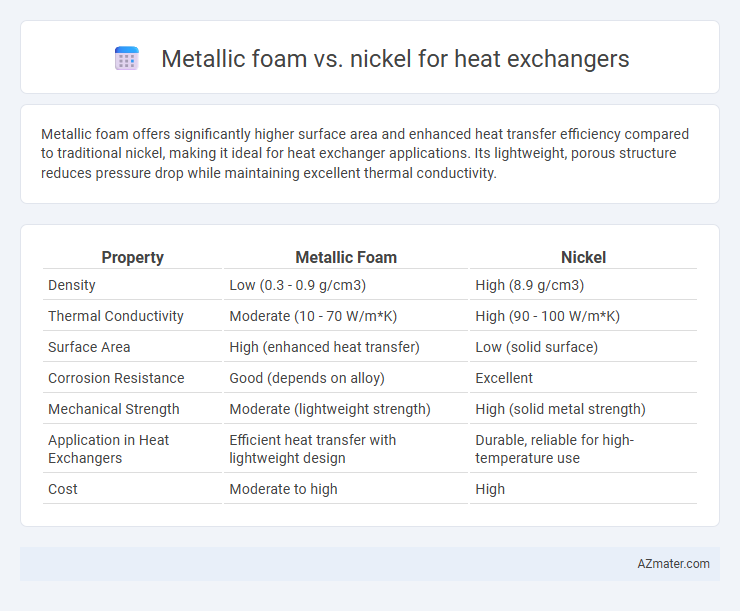 Metallic foam vs. nickel for heat exchangers

Metallic foam offers significantly higher surface area and enhanced heat transfer efficiency compared to traditional nickel, making it ideal for heat exchanger applications. Its lightweight, porous structure reduces pressure drop while maintaining excellent thermal conductivity.

| Property | Metallic Foam | Nickel |
|---|---|---|
| Density | Low (0.3 - 0.9 g/cm3) | High (8.9 g/cm3) |
| Thermal Conductivity | Moderate (10 - 70 W/m*K) | High (90 - 100 W/m*K) |
| Surface Area | High (enhanced heat transfer) | Low (solid surface) |
| Corrosion Resistance | Good (depends on alloy) | Excellent |
| Mechanical Strength | Moderate (lightweight strength) | High (solid metal strength) |
| Application in Heat Exchangers | Efficient heat transfer with lightweight design | Durable, reliable for high-temperature use |
| Cost | Moderate to high | High |

AZmater.com