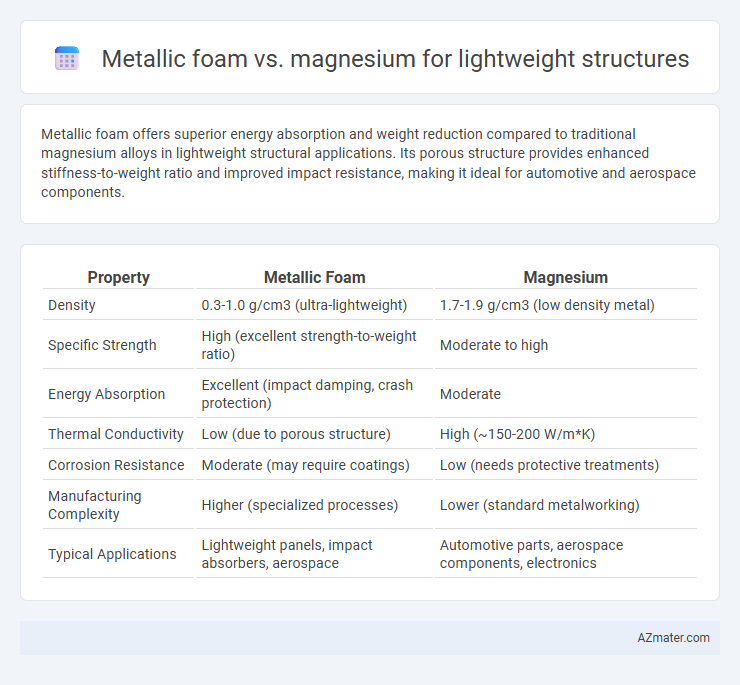 Metallic foam vs. magnesium for lightweight structures

Metallic foam offers superior energy absorption and weight reduction compared to traditional magnesium alloys in lightweight structural applications. Its porous structure provides enhanced stiffness-to-weight ratio and improved impact resistance, making it ideal for automotive and aerospace components.

| Property | Metallic Foam | Magnesium |
|---|---|---|
| Density | 0.3-1.0 g/cm3 (ultra-lightweight) | 1.7-1.9 g/cm3 (low density metal) |
| Specific Strength | High (excellent strength-to-weight ratio) | Moderate to high |
| Energy Absorption | Excellent (impact damping, crash protection) | Moderate |
| Thermal Conductivity | Low (due to porous structure) | High (~150-200 W/m*K) |
| Corrosion Resistance | Moderate (may require coatings) | Low (needs protective treatments) |
| Manufacturing Complexity | Higher (specialized processes) | Lower (standard metalworking) |
| Typical Applications | Lightweight panels, impact absorbers, aerospace | Automotive parts, aerospace components, electronics |

AZmater.com