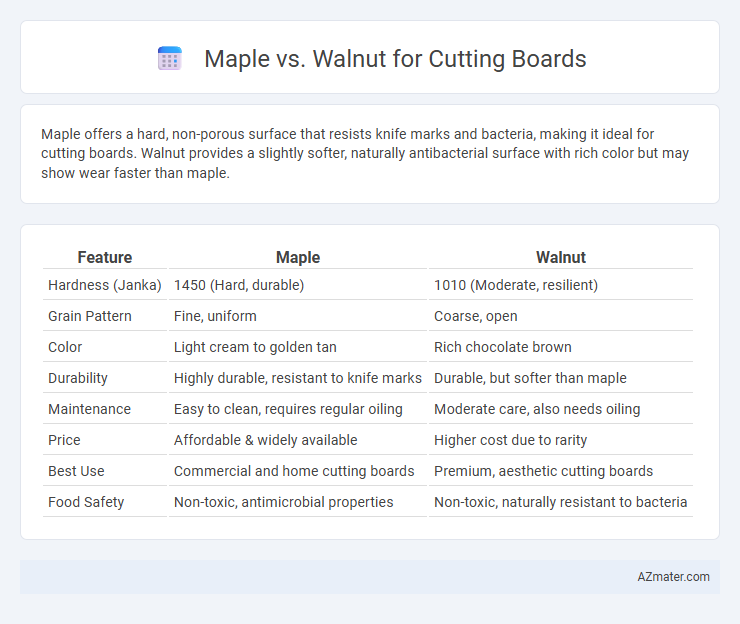 Maple vs. Walnut for Cutting Boards

Maple offers a hard, non-porous surface that resists knife marks and bacteria, making it ideal for cutting boards. Walnut provides a slightly softer, naturally antibacterial surface with rich color but may show wear faster than maple.

| Feature | Maple | Walnut |
|---|---|---|
| Hardness (Janka) | 1450 (Hard, durable) | 1010 (Moderate, resilient) |
| Grain Pattern | Fine, uniform | Coarse, open |
| Color | Light cream to golden tan | Rich chocolate brown |
| Durability | Highly durable, resistant to knife marks | Durable, but softer than maple |
| Maintenance | Easy to clean, requires regular oiling | Moderate care, also needs oiling |
| Price | Affordable & widely available | Higher cost due to rarity |
| Best Use | Commercial and home cutting boards | Premium, aesthetic cutting boards |
| Food Safety | Non-toxic, antimicrobial properties | Non-toxic, naturally resistant to bacteria |

AZmater.com