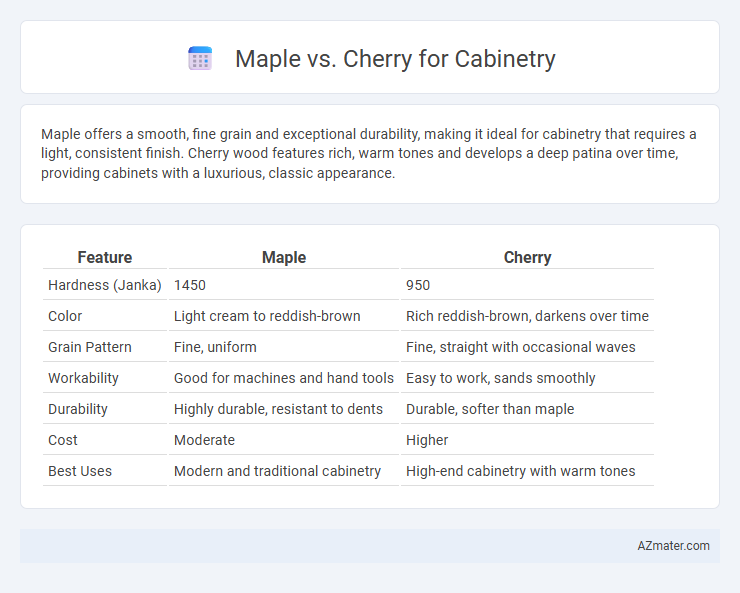 Maple vs. Cherry for Cabinetry

Maple offers a smooth, fine grain and exceptional durability, making it ideal for cabinetry that requires a light, consistent finish. Cherry wood features rich, warm tones and develops a deep patina over time, providing cabinets with a luxurious, classic appearance.

| Feature | Maple | Cherry |
|---|---|---|
| Hardness (Janka) | 1450 | 950 |
| Color | Light cream to reddish-brown | Rich reddish-brown, darkens over time |
| Grain Pattern | Fine, uniform | Fine, straight with occasional waves |
| Workability | Good for machines and hand tools | Easy to work, sands smoothly |
| Durability | Highly durable, resistant to dents | Durable, softer than maple |
| Cost | Moderate | Higher |
| Best Uses | Modern and traditional cabinetry | High-end cabinetry with warm tones |

AZmater.com