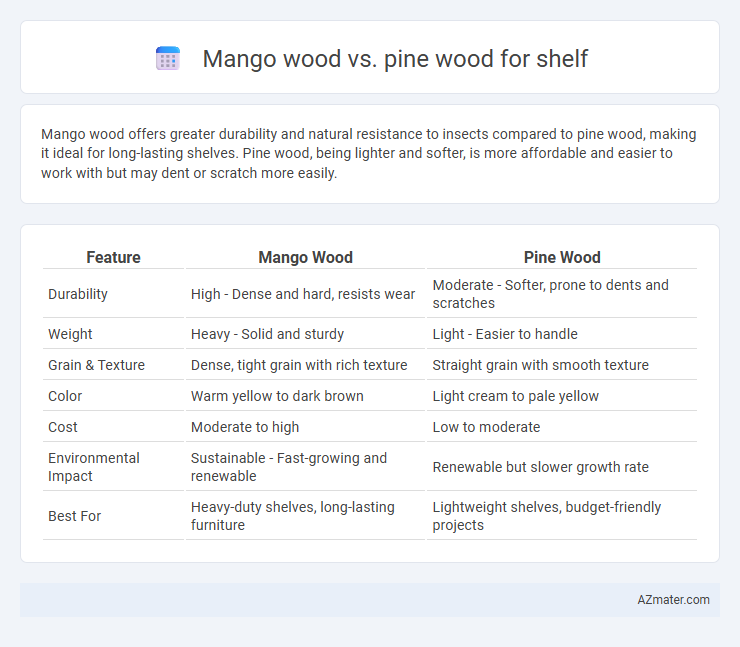 Mango wood vs. pine wood for shelf

Mango wood offers greater durability and natural resistance to insects compared to pine wood, making it ideal for long-lasting shelves. Pine wood, being lighter and softer, is more affordable and easier to work with but may dent or scratch more easily.

| Feature | Mango Wood | Pine Wood |
|---|---|---|
| Durability | High - Dense and hard, resists wear | Moderate - Softer, prone to dents and scratches |
| Weight | Heavy - Solid and sturdy | Light - Easier to handle |
| Grain & Texture | Dense, tight grain with rich texture | Straight grain with smooth texture |
| Color | Warm yellow to dark brown | Light cream to pale yellow |
| Cost | Moderate to high | Low to moderate |
| Environmental Impact | Sustainable - Fast-growing and renewable | Renewable but slower growth rate |
| Best For | Heavy-duty shelves, long-lasting furniture | Lightweight shelves, budget-friendly projects |

AZmater.com