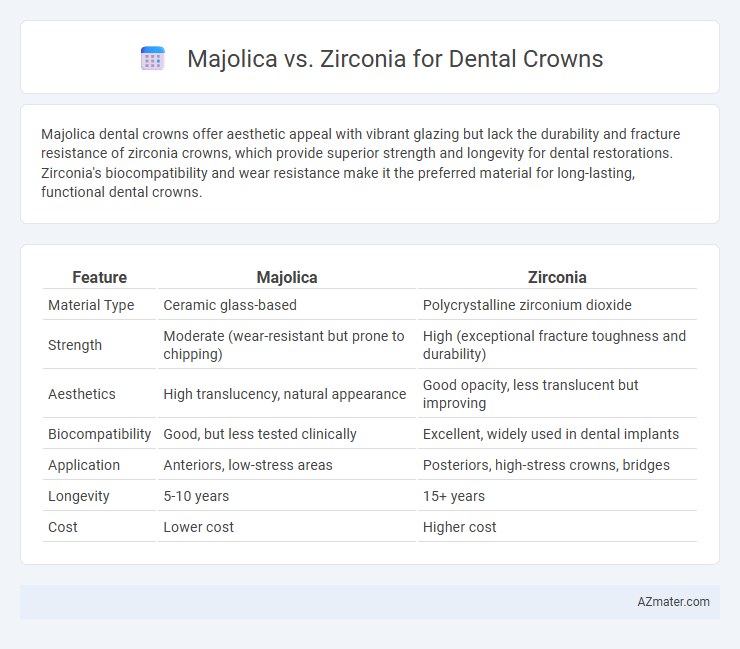 Majolica vs. Zirconia for Dental Crowns

Majolica dental crowns offer aesthetic appeal with vibrant glazing but lack the durability and fracture resistance of zirconia crowns, which provide superior strength and longevity for dental restorations. Zirconia's biocompatibility and wear resistance make it the preferred material for long-lasting, functional dental crowns.

| Feature | Majolica | Zirconia |
|---|---|---|
| Material Type | Ceramic glass-based | Polycrystalline zirconium dioxide |
| Strength | Moderate (wear-resistant but prone to chipping) | High (exceptional fracture toughness and durability) |
| Aesthetics | High translucency, natural appearance | Good opacity, less translucent but improving |
| Biocompatibility | Good, but less tested clinically | Excellent, widely used in dental implants |
| Application | Anteriors, low-stress areas | Posteriors, high-stress crowns, bridges |
| Longevity | 5-10 years | 15+ years |
| Cost | Lower cost | Higher cost |

AZmater.com