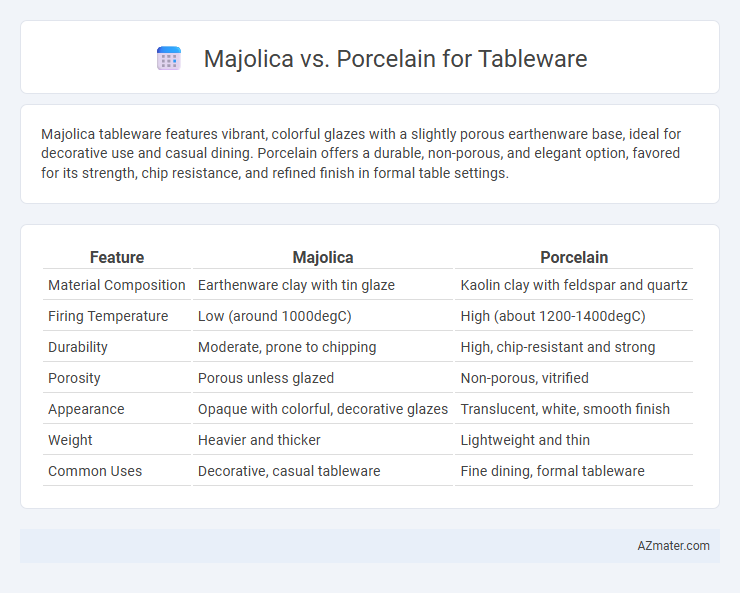 Majolica vs. Porcelain for Tableware

Majolica tableware features vibrant, colorful glazes with a slightly porous earthenware base, ideal for decorative use and casual dining. Porcelain offers a durable, non-porous, and elegant option, favored for its strength, chip resistance, and refined finish in formal table settings.

| Feature | Majolica | Porcelain |
|---|---|---|
| Material Composition | Earthenware clay with tin glaze | Kaolin clay with feldspar and quartz |
| Firing Temperature | Low (around 1000degC) | High (about 1200-1400degC) |
| Durability | Moderate, prone to chipping | High, chip-resistant and strong |
| Porosity | Porous unless glazed | Non-porous, vitrified |
| Appearance | Opaque with colorful, decorative glazes | Translucent, white, smooth finish |
| Weight | Heavier and thicker | Lightweight and thin |
| Common Uses | Decorative, casual tableware | Fine dining, formal tableware |

AZmater.com