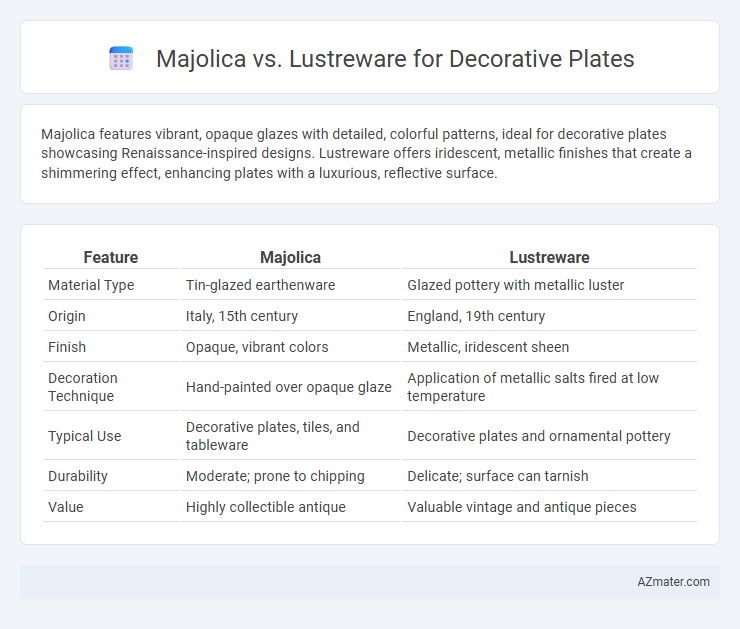 Majolica vs. Lustreware for Decorative Plates

Majolica features vibrant, opaque glazes with detailed, colorful patterns, ideal for decorative plates showcasing Renaissance-inspired designs. Lustreware offers iridescent, metallic finishes that create a shimmering effect, enhancing plates with a luxurious, reflective surface.

| Feature | Majolica | Lustreware |
|---|---|---|
| Material Type | Tin-glazed earthenware | Glazed pottery with metallic luster |
| Origin | Italy, 15th century | England, 19th century |
| Finish | Opaque, vibrant colors | Metallic, iridescent sheen |
| Decoration Technique | Hand-painted over opaque glaze | Application of metallic salts fired at low temperature |
| Typical Use | Decorative plates, tiles, and tableware | Decorative plates and ornamental pottery |
| Durability | Moderate; prone to chipping | Delicate; surface can tarnish |
| Value | Highly collectible antique | Valuable vintage and antique pieces |

AZmater.com