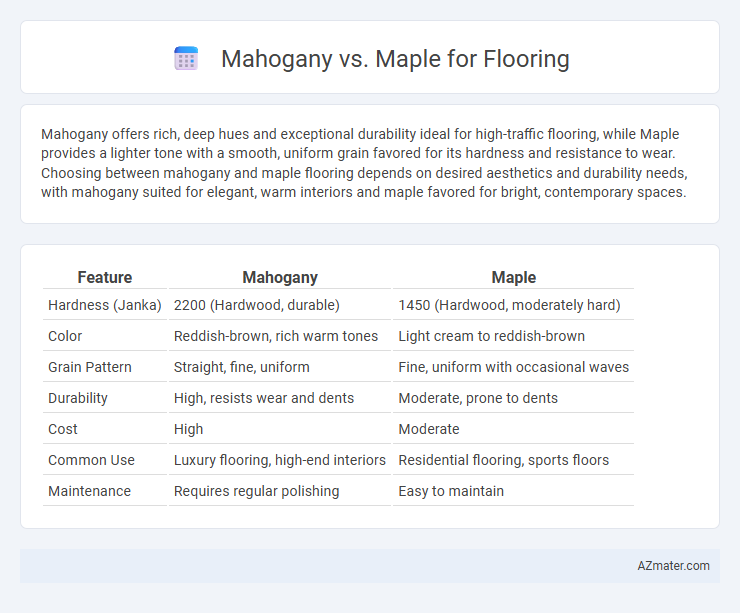 Mahogany vs. Maple for Flooring

Mahogany offers rich, deep hues and exceptional durability ideal for high-traffic flooring, while Maple provides a lighter tone with a smooth, uniform grain favored for its hardness and resistance to wear. Choosing between mahogany and maple flooring depends on desired aesthetics and durability needs, with mahogany suited for elegant, warm interiors and maple favored for bright, contemporary spaces.

| Feature | Mahogany | Maple |
|---|---|---|
| Hardness (Janka) | 2200 (Hardwood, durable) | 1450 (Hardwood, moderately hard) |
| Color | Reddish-brown, rich warm tones | Light cream to reddish-brown |
| Grain Pattern | Straight, fine, uniform | Fine, uniform with occasional waves |
| Durability | High, resists wear and dents | Moderate, prone to dents |
| Cost | High | Moderate |
| Common Use | Luxury flooring, high-end interiors | Residential flooring, sports floors |
| Maintenance | Requires regular polishing | Easy to maintain |

AZmater.com