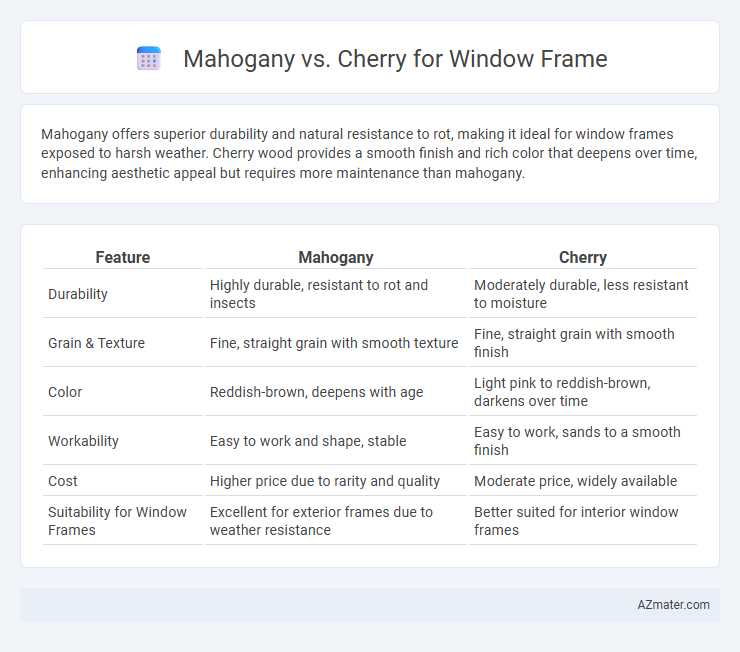 Mahogany vs. Cherry for Window Frame

Mahogany offers superior durability and natural resistance to rot, making it ideal for window frames exposed to harsh weather. Cherry wood provides a smooth finish and rich color that deepens over time, enhancing aesthetic appeal but requires more maintenance than mahogany.

| Feature | Mahogany | Cherry |
|---|---|---|
| Durability | Highly durable, resistant to rot and insects | Moderately durable, less resistant to moisture |
| Grain & Texture | Fine, straight grain with smooth texture | Fine, straight grain with smooth finish |
| Color | Reddish-brown, deepens with age | Light pink to reddish-brown, darkens over time |
| Workability | Easy to work and shape, stable | Easy to work, sands to a smooth finish |
| Cost | Higher price due to rarity and quality | Moderate price, widely available |
| Suitability for Window Frames | Excellent for exterior frames due to weather resistance | Better suited for interior window frames |

AZmater.com