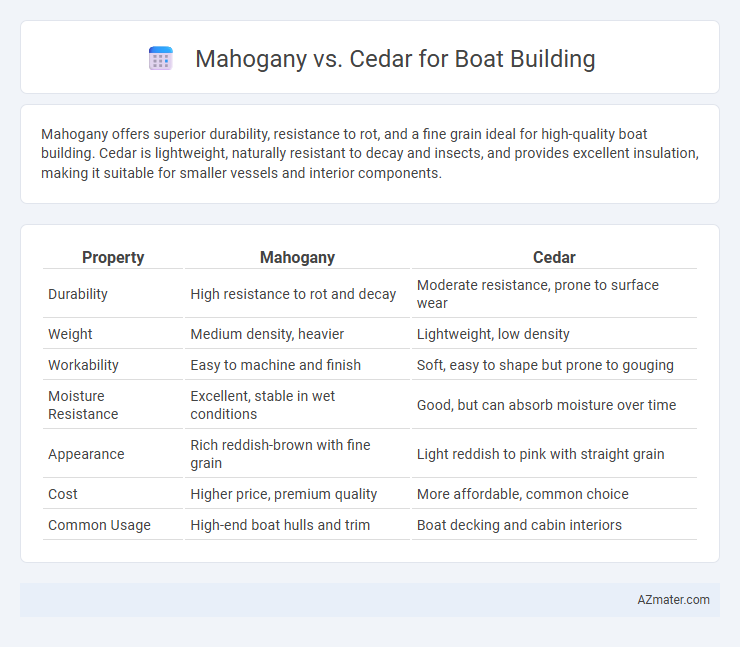 Mahogany vs. Cedar for Boat Building

Mahogany offers superior durability, resistance to rot, and a fine grain ideal for high-quality boat building. Cedar is lightweight, naturally resistant to decay and insects, and provides excellent insulation, making it suitable for smaller vessels and interior components.

| Property | Mahogany | Cedar |
|---|---|---|
| Durability | High resistance to rot and decay | Moderate resistance, prone to surface wear |
| Weight | Medium density, heavier | Lightweight, low density |
| Workability | Easy to machine and finish | Soft, easy to shape but prone to gouging |
| Moisture Resistance | Excellent, stable in wet conditions | Good, but can absorb moisture over time |
| Appearance | Rich reddish-brown with fine grain | Light reddish to pink with straight grain |
| Cost | Higher price, premium quality | More affordable, common choice |
| Common Usage | High-end boat hulls and trim | Boat decking and cabin interiors |

AZmater.com