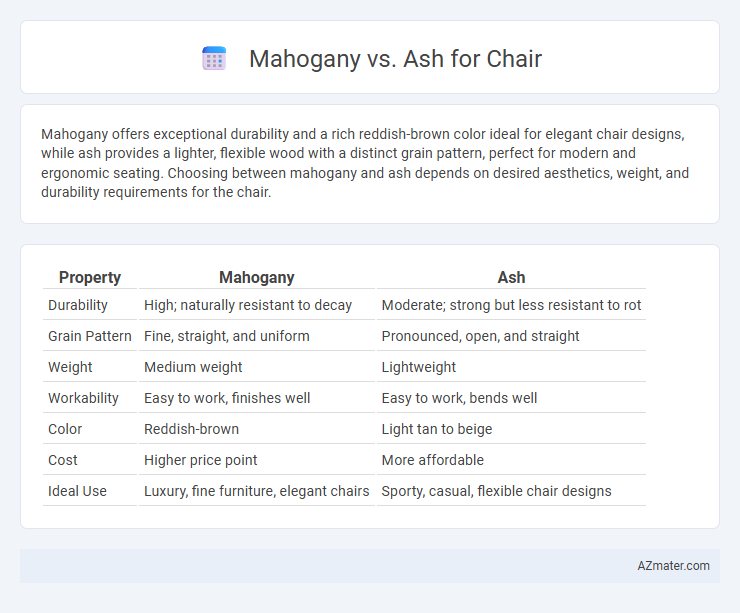 Mahogany vs. Ash for Chair

Mahogany offers exceptional durability and a rich reddish-brown color ideal for elegant chair designs, while ash provides a lighter, flexible wood with a distinct grain pattern, perfect for modern and ergonomic seating. Choosing between mahogany and ash depends on desired aesthetics, weight, and durability requirements for the chair.

| Property | Mahogany | Ash |
|---|---|---|
| Durability | High; naturally resistant to decay | Moderate; strong but less resistant to rot |
| Grain Pattern | Fine, straight, and uniform | Pronounced, open, and straight |
| Weight | Medium weight | Lightweight |
| Workability | Easy to work, finishes well | Easy to work, bends well |
| Color | Reddish-brown | Light tan to beige |
| Cost | Higher price point | More affordable |
| Ideal Use | Luxury, fine furniture, elegant chairs | Sporty, casual, flexible chair designs |

AZmater.com