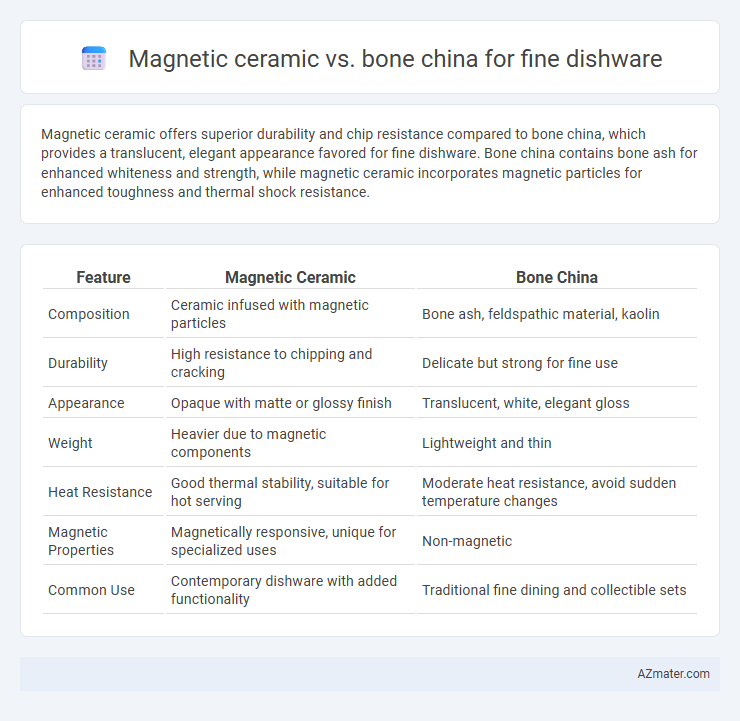 Magnetic ceramic vs. bone china for fine dishware

Magnetic ceramic offers superior durability and chip resistance compared to bone china, which provides a translucent, elegant appearance favored for fine dishware. Bone china contains bone ash for enhanced whiteness and strength, while magnetic ceramic incorporates magnetic particles for enhanced toughness and thermal shock resistance.

| Feature | Magnetic Ceramic | Bone China |
|---|---|---|
| Composition | Ceramic infused with magnetic particles | Bone ash, feldspathic material, kaolin |
| Durability | High resistance to chipping and cracking | Delicate but strong for fine use |
| Appearance | Opaque with matte or glossy finish | Translucent, white, elegant gloss |
| Weight | Heavier due to magnetic components | Lightweight and thin |
| Heat Resistance | Good thermal stability, suitable for hot serving | Moderate heat resistance, avoid sudden temperature changes |
| Magnetic Properties | Magnetically responsive, unique for specialized uses | Non-magnetic |
| Common Use | Contemporary dishware with added functionality | Traditional fine dining and collectible sets |

AZmater.com