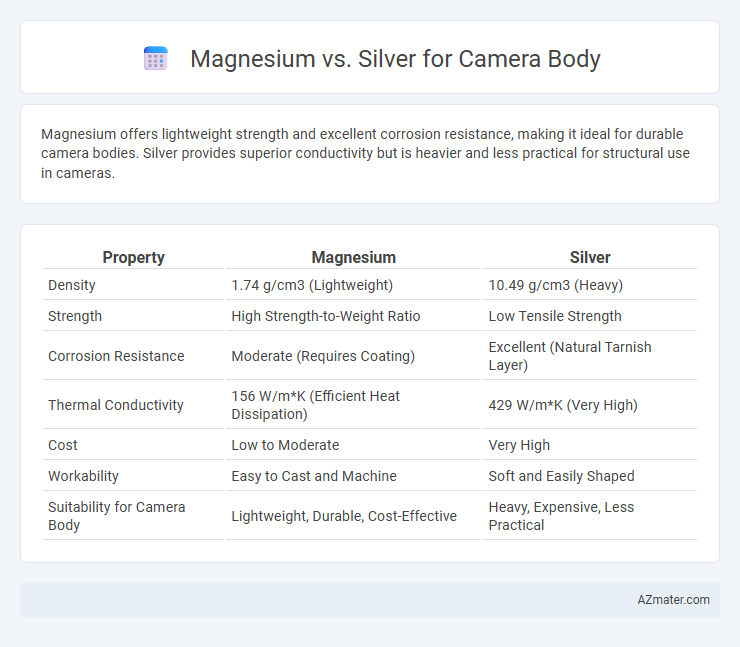 Magnesium vs. Silver for Camera Body

Magnesium offers lightweight strength and excellent corrosion resistance, making it ideal for durable camera bodies. Silver provides superior conductivity but is heavier and less practical for structural use in cameras.

| Property | Magnesium | Silver |
|---|---|---|
| Density | 1.74 g/cm3 (Lightweight) | 10.49 g/cm3 (Heavy) |
| Strength | High Strength-to-Weight Ratio | Low Tensile Strength |
| Corrosion Resistance | Moderate (Requires Coating) | Excellent (Natural Tarnish Layer) |
| Thermal Conductivity | 156 W/m*K (Efficient Heat Dissipation) | 429 W/m*K (Very High) |
| Cost | Low to Moderate | Very High |
| Workability | Easy to Cast and Machine | Soft and Easily Shaped |
| Suitability for Camera Body | Lightweight, Durable, Cost-Effective | Heavy, Expensive, Less Practical |

AZmater.com