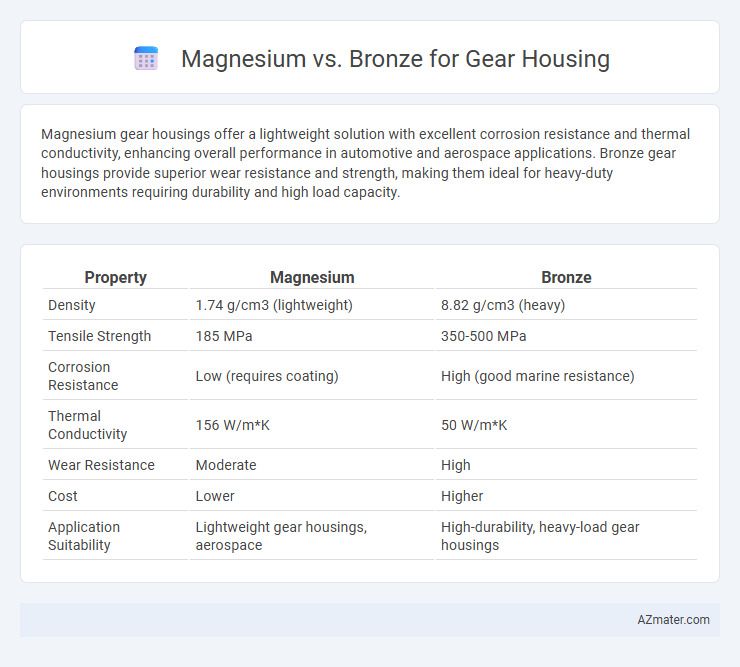 Magnesium vs. Bronze for Gear Housing

Magnesium gear housings offer a lightweight solution with excellent corrosion resistance and thermal conductivity, enhancing overall performance in automotive and aerospace applications. Bronze gear housings provide superior wear resistance and strength, making them ideal for heavy-duty environments requiring durability and high load capacity.

| Property | Magnesium | Bronze |
|---|---|---|
| Density | 1.74 g/cm3 (lightweight) | 8.82 g/cm3 (heavy) |
| Tensile Strength | 185 MPa | 350-500 MPa |
| Corrosion Resistance | Low (requires coating) | High (good marine resistance) |
| Thermal Conductivity | 156 W/m*K | 50 W/m*K |
| Wear Resistance | Moderate | High |
| Cost | Lower | Higher |
| Application Suitability | Lightweight gear housings, aerospace | High-durability, heavy-load gear housings |

AZmater.com