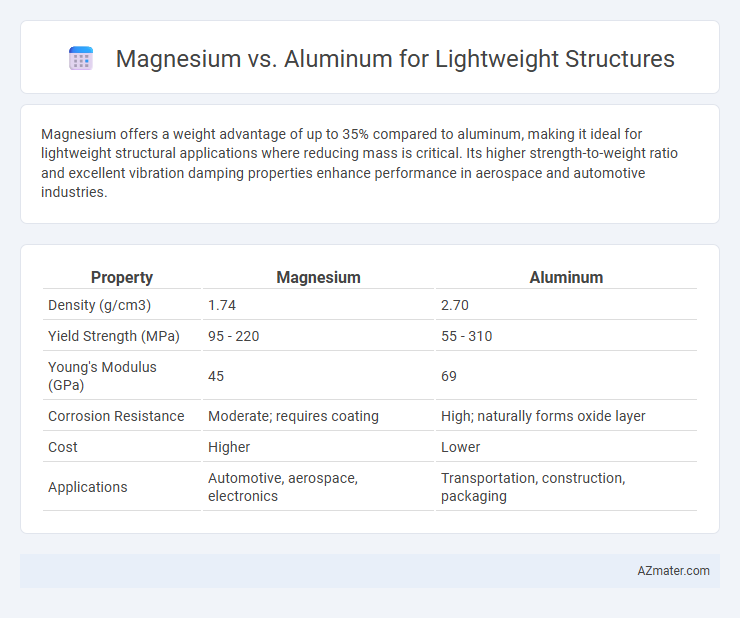 Magnesium vs. Aluminum for Lightweight Structures

Magnesium offers a weight advantage of up to 35% compared to aluminum, making it ideal for lightweight structural applications where reducing mass is critical. Its higher strength-to-weight ratio and excellent vibration damping properties enhance performance in aerospace and automotive industries.

| Property | Magnesium | Aluminum |
|---|---|---|
| Density (g/cm3) | 1.74 | 2.70 |
| Yield Strength (MPa) | 95 - 220 | 55 - 310 |
| Young's Modulus (GPa) | 45 | 69 |
| Corrosion Resistance | Moderate; requires coating | High; naturally forms oxide layer |
| Cost | Higher | Lower |
| Applications | Automotive, aerospace, electronics | Transportation, construction, packaging |

AZmater.com