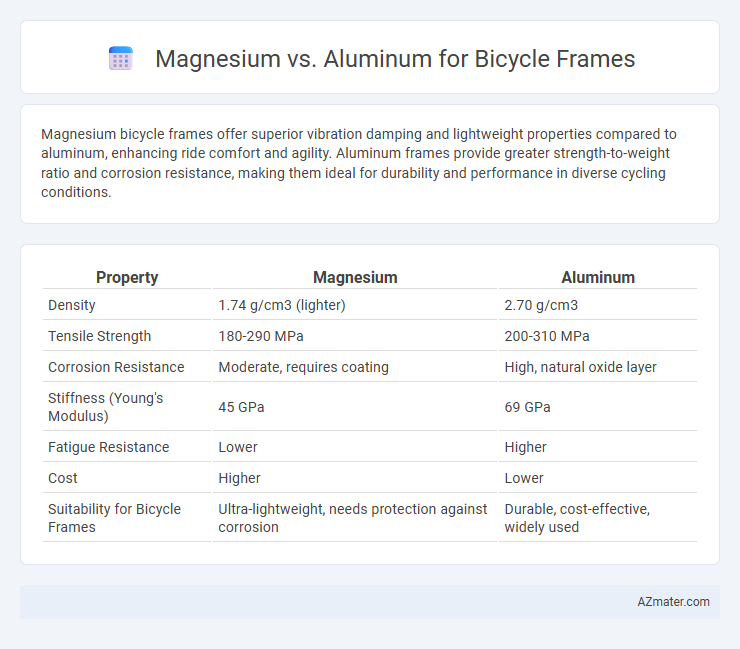 Magnesium vs. Aluminum for Bicycle Frames

Magnesium bicycle frames offer superior vibration damping and lightweight properties compared to aluminum, enhancing ride comfort and agility. Aluminum frames provide greater strength-to-weight ratio and corrosion resistance, making them ideal for durability and performance in diverse cycling conditions.

| Property | Magnesium | Aluminum |
|---|---|---|
| Density | 1.74 g/cm3 (lighter) | 2.70 g/cm3 |
| Tensile Strength | 180-290 MPa | 200-310 MPa |
| Corrosion Resistance | Moderate, requires coating | High, natural oxide layer |
| Stiffness (Young's Modulus) | 45 GPa | 69 GPa |
| Fatigue Resistance | Lower | Higher |
| Cost | Higher | Lower |
| Suitability for Bicycle Frames | Ultra-lightweight, needs protection against corrosion | Durable, cost-effective, widely used |

AZmater.com