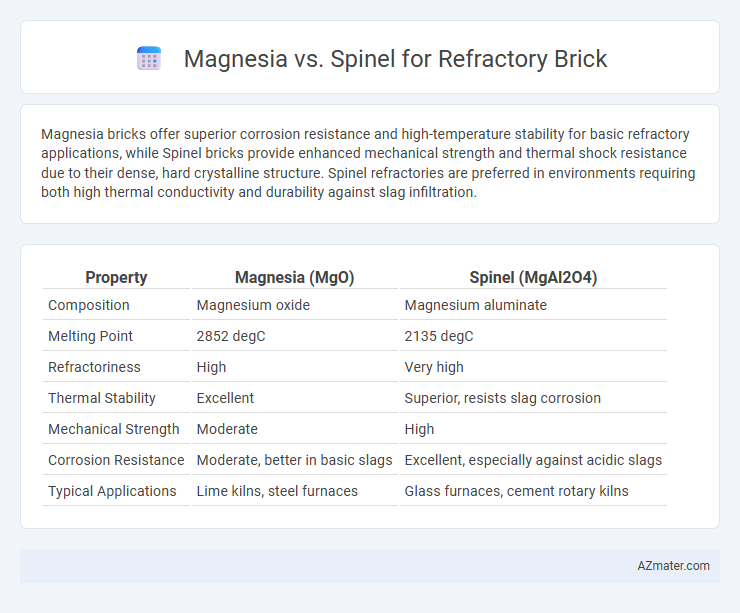 Magnesia vs. Spinel for Refractory Brick

Magnesia bricks offer superior corrosion resistance and high-temperature stability for basic refractory applications, while Spinel bricks provide enhanced mechanical strength and thermal shock resistance due to their dense, hard crystalline structure. Spinel refractories are preferred in environments requiring both high thermal conductivity and durability against slag infiltration.

| Property | Magnesia (MgO) | Spinel (MgAl2O4) |
|---|---|---|
| Composition | Magnesium oxide | Magnesium aluminate |
| Melting Point | 2852 degC | 2135 degC |
| Refractoriness | High | Very high |
| Thermal Stability | Excellent | Superior, resists slag corrosion |
| Mechanical Strength | Moderate | High |
| Corrosion Resistance | Moderate, better in basic slags | Excellent, especially against acidic slags |
| Typical Applications | Lime kilns, steel furnaces | Glass furnaces, cement rotary kilns |

AZmater.com