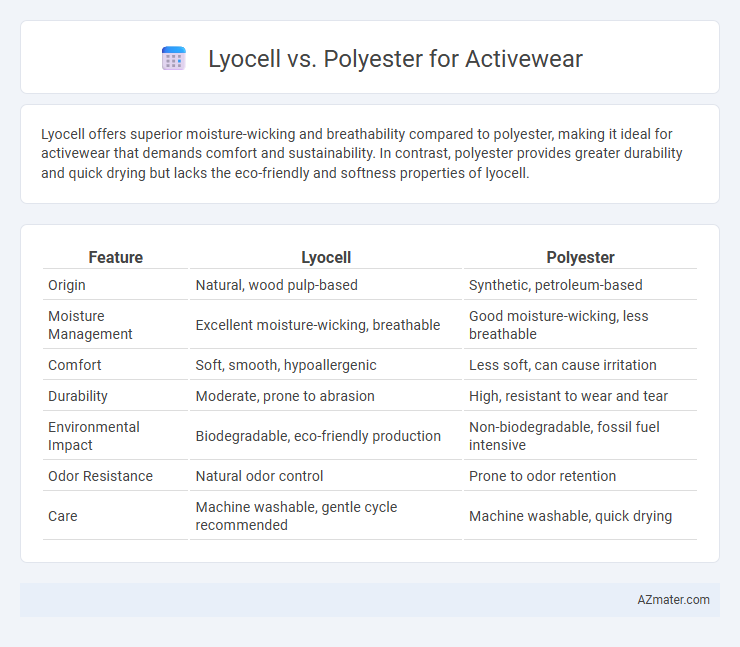 Lyocell vs. Polyester for Activewear

Lyocell offers superior moisture-wicking and breathability compared to polyester, making it ideal for activewear that demands comfort and sustainability. In contrast, polyester provides greater durability and quick drying but lacks the eco-friendly and softness properties of lyocell.

| Feature | Lyocell | Polyester |
|---|---|---|
| Origin | Natural, wood pulp-based | Synthetic, petroleum-based |
| Moisture Management | Excellent moisture-wicking, breathable | Good moisture-wicking, less breathable |
| Comfort | Soft, smooth, hypoallergenic | Less soft, can cause irritation |
| Durability | Moderate, prone to abrasion | High, resistant to wear and tear |
| Environmental Impact | Biodegradable, eco-friendly production | Non-biodegradable, fossil fuel intensive |
| Odor Resistance | Natural odor control | Prone to odor retention |
| Care | Machine washable, gentle cycle recommended | Machine washable, quick drying |

AZmater.com