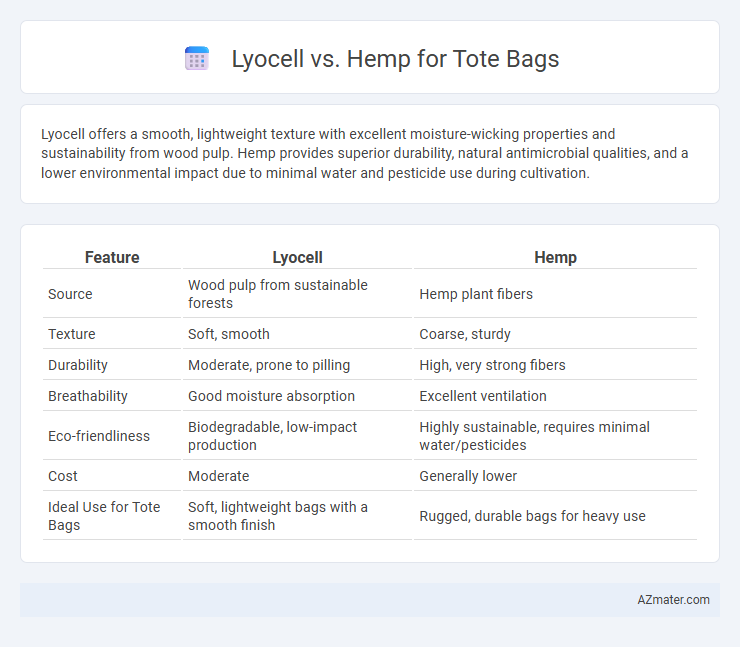 Lyocell vs. Hemp for Tote Bags

Lyocell offers a smooth, lightweight texture with excellent moisture-wicking properties and sustainability from wood pulp. Hemp provides superior durability, natural antimicrobial qualities, and a lower environmental impact due to minimal water and pesticide use during cultivation.

| Feature | Lyocell | Hemp |
|---|---|---|
| Source | Wood pulp from sustainable forests | Hemp plant fibers |
| Texture | Soft, smooth | Coarse, sturdy |
| Durability | Moderate, prone to pilling | High, very strong fibers |
| Breathability | Good moisture absorption | Excellent ventilation |
| Eco-friendliness | Biodegradable, low-impact production | Highly sustainable, requires minimal water/pesticides |
| Cost | Moderate | Generally lower |
| Ideal Use for Tote Bags | Soft, lightweight bags with a smooth finish | Rugged, durable bags for heavy use |

AZmater.com