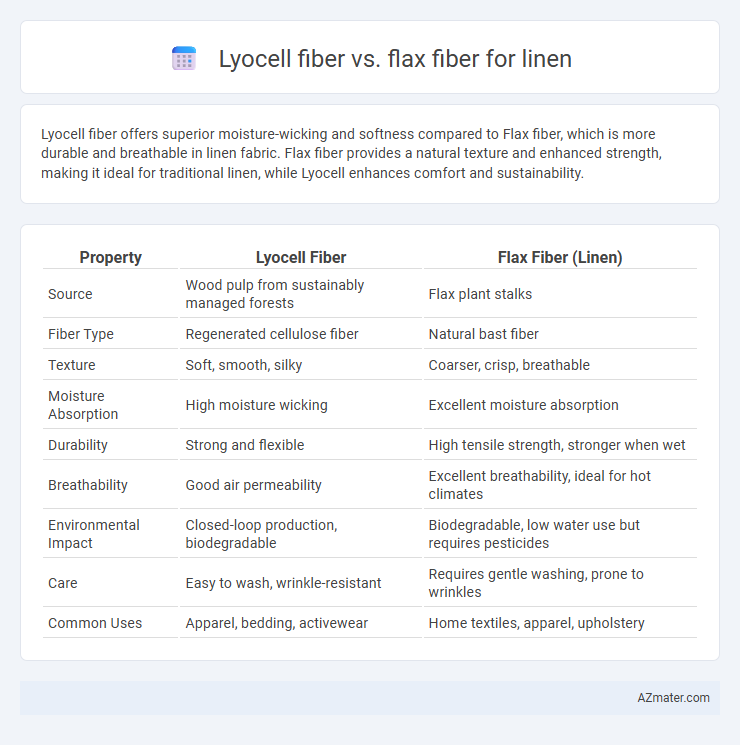 Lyocell fiber vs. flax fiber for linen

Lyocell fiber offers superior moisture-wicking and softness compared to Flax fiber, which is more durable and breathable in linen fabric. Flax fiber provides a natural texture and enhanced strength, making it ideal for traditional linen, while Lyocell enhances comfort and sustainability.

| Property | Lyocell Fiber | Flax Fiber (Linen) |
|---|---|---|
| Source | Wood pulp from sustainably managed forests | Flax plant stalks |
| Fiber Type | Regenerated cellulose fiber | Natural bast fiber |
| Texture | Soft, smooth, silky | Coarser, crisp, breathable |
| Moisture Absorption | High moisture wicking | Excellent moisture absorption |
| Durability | Strong and flexible | High tensile strength, stronger when wet |
| Breathability | Good air permeability | Excellent breathability, ideal for hot climates |
| Environmental Impact | Closed-loop production, biodegradable | Biodegradable, low water use but requires pesticides |
| Care | Easy to wash, wrinkle-resistant | Requires gentle washing, prone to wrinkles |
| Common Uses | Apparel, bedding, activewear | Home textiles, apparel, upholstery |

AZmater.com