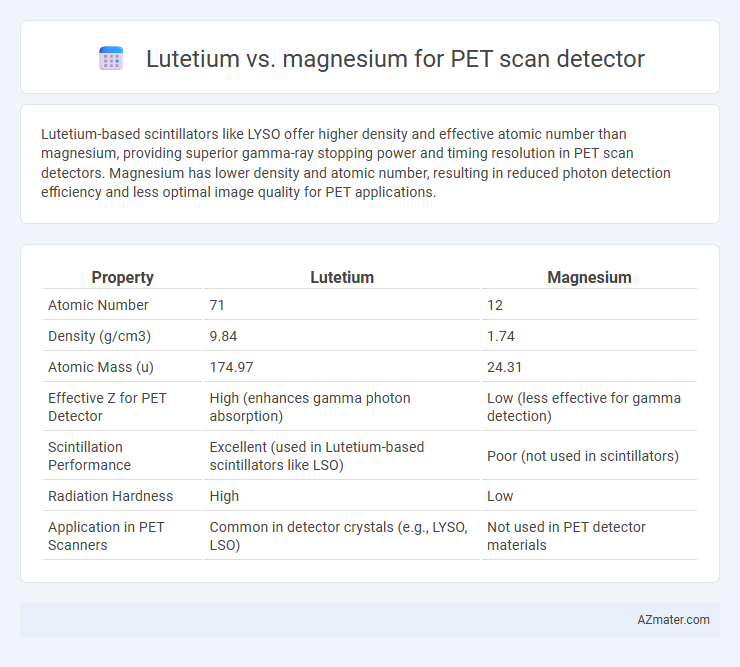 Lutetium vs. magnesium for PET scan detector

Lutetium-based scintillators like LYSO offer higher density and effective atomic number than magnesium, providing superior gamma-ray stopping power and timing resolution in PET scan detectors. Magnesium has lower density and atomic number, resulting in reduced photon detection efficiency and less optimal image quality for PET applications.

| Property | Lutetium | Magnesium |
|---|---|---|
| Atomic Number | 71 | 12 |
| Density (g/cm3) | 9.84 | 1.74 |
| Atomic Mass (u) | 174.97 | 24.31 |
| Effective Z for PET Detector | High (enhances gamma photon absorption) | Low (less effective for gamma detection) |
| Scintillation Performance | Excellent (used in Lutetium-based scintillators like LSO) | Poor (not used in scintillators) |
| Radiation Hardness | High | Low |
| Application in PET Scanners | Common in detector crystals (e.g., LYSO, LSO) | Not used in PET detector materials |

AZmater.com