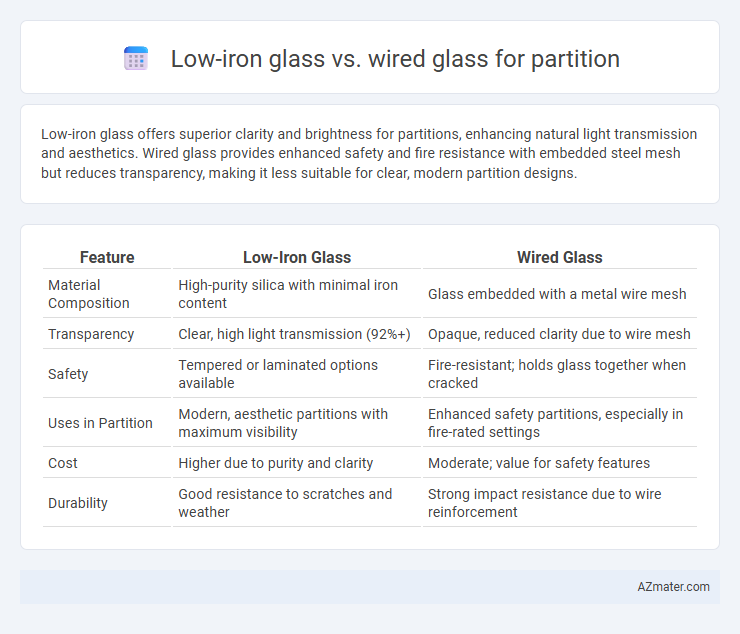 Low-iron glass vs. wired glass for partition

Low-iron glass offers superior clarity and brightness for partitions, enhancing natural light transmission and aesthetics. Wired glass provides enhanced safety and fire resistance with embedded steel mesh but reduces transparency, making it less suitable for clear, modern partition designs.

| Feature | Low-Iron Glass | Wired Glass |
|---|---|---|
| Material Composition | High-purity silica with minimal iron content | Glass embedded with a metal wire mesh |
| Transparency | Clear, high light transmission (92%+) | Opaque, reduced clarity due to wire mesh |
| Safety | Tempered or laminated options available | Fire-resistant; holds glass together when cracked |
| Uses in Partition | Modern, aesthetic partitions with maximum visibility | Enhanced safety partitions, especially in fire-rated settings |
| Cost | Higher due to purity and clarity | Moderate; value for safety features |
| Durability | Good resistance to scratches and weather | Strong impact resistance due to wire reinforcement |

AZmater.com