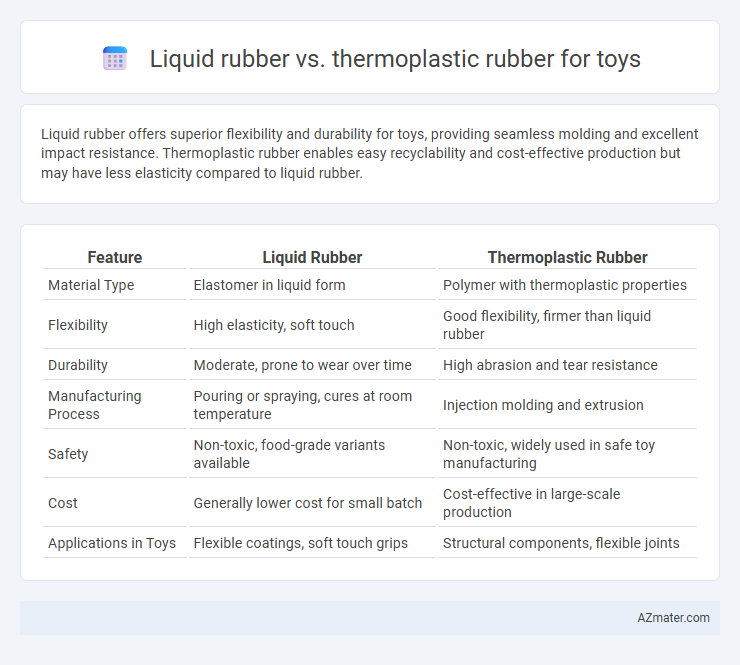 Liquid rubber vs. thermoplastic rubber for toys

Liquid rubber offers superior flexibility and durability for toys, providing seamless molding and excellent impact resistance. Thermoplastic rubber enables easy recyclability and cost-effective production but may have less elasticity compared to liquid rubber.

| Feature | Liquid Rubber | Thermoplastic Rubber |
|---|---|---|
| Material Type | Elastomer in liquid form | Polymer with thermoplastic properties |
| Flexibility | High elasticity, soft touch | Good flexibility, firmer than liquid rubber |
| Durability | Moderate, prone to wear over time | High abrasion and tear resistance |
| Manufacturing Process | Pouring or spraying, cures at room temperature | Injection molding and extrusion |
| Safety | Non-toxic, food-grade variants available | Non-toxic, widely used in safe toy manufacturing |
| Cost | Generally lower cost for small batch | Cost-effective in large-scale production |
| Applications in Toys | Flexible coatings, soft touch grips | Structural components, flexible joints |

AZmater.com