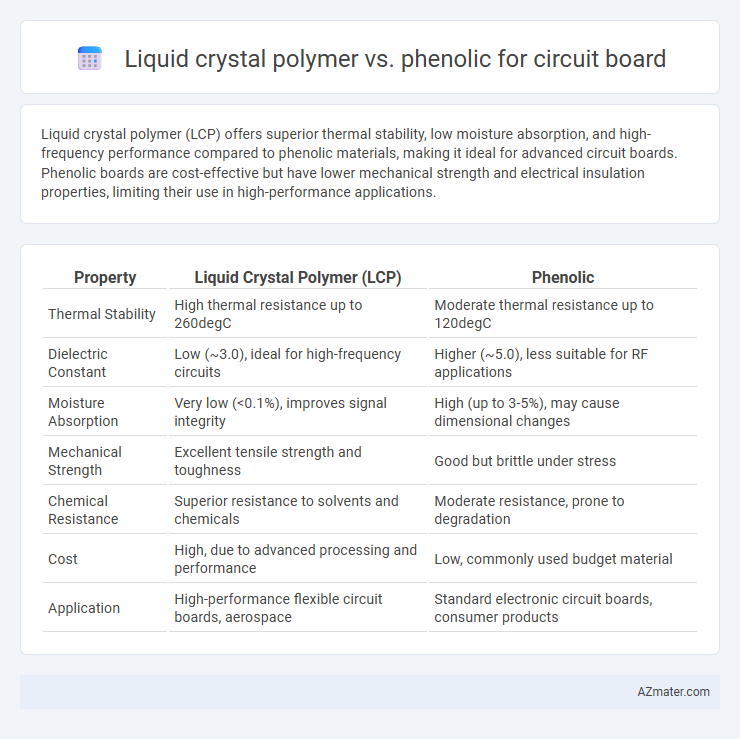 Liquid crystal polymer vs. phenolic for circuit board

Liquid crystal polymer (LCP) offers superior thermal stability, low moisture absorption, and high-frequency performance compared to phenolic materials, making it ideal for advanced circuit boards. Phenolic boards are cost-effective but have lower mechanical strength and electrical insulation properties, limiting their use in high-performance applications.

| Property | Liquid Crystal Polymer (LCP) | Phenolic |
|---|---|---|
| Thermal Stability | High thermal resistance up to 260degC | Moderate thermal resistance up to 120degC |
| Dielectric Constant | Low (~3.0), ideal for high-frequency circuits | Higher (~5.0), less suitable for RF applications |
| Moisture Absorption | Very low (<0.1%), improves signal integrity | High (up to 3-5%), may cause dimensional changes |
| Mechanical Strength | Excellent tensile strength and toughness | Good but brittle under stress |
| Chemical Resistance | Superior resistance to solvents and chemicals | Moderate resistance, prone to degradation |
| Cost | High, due to advanced processing and performance | Low, commonly used budget material |
| Application | High-performance flexible circuit boards, aerospace | Standard electronic circuit boards, consumer products |

AZmater.com